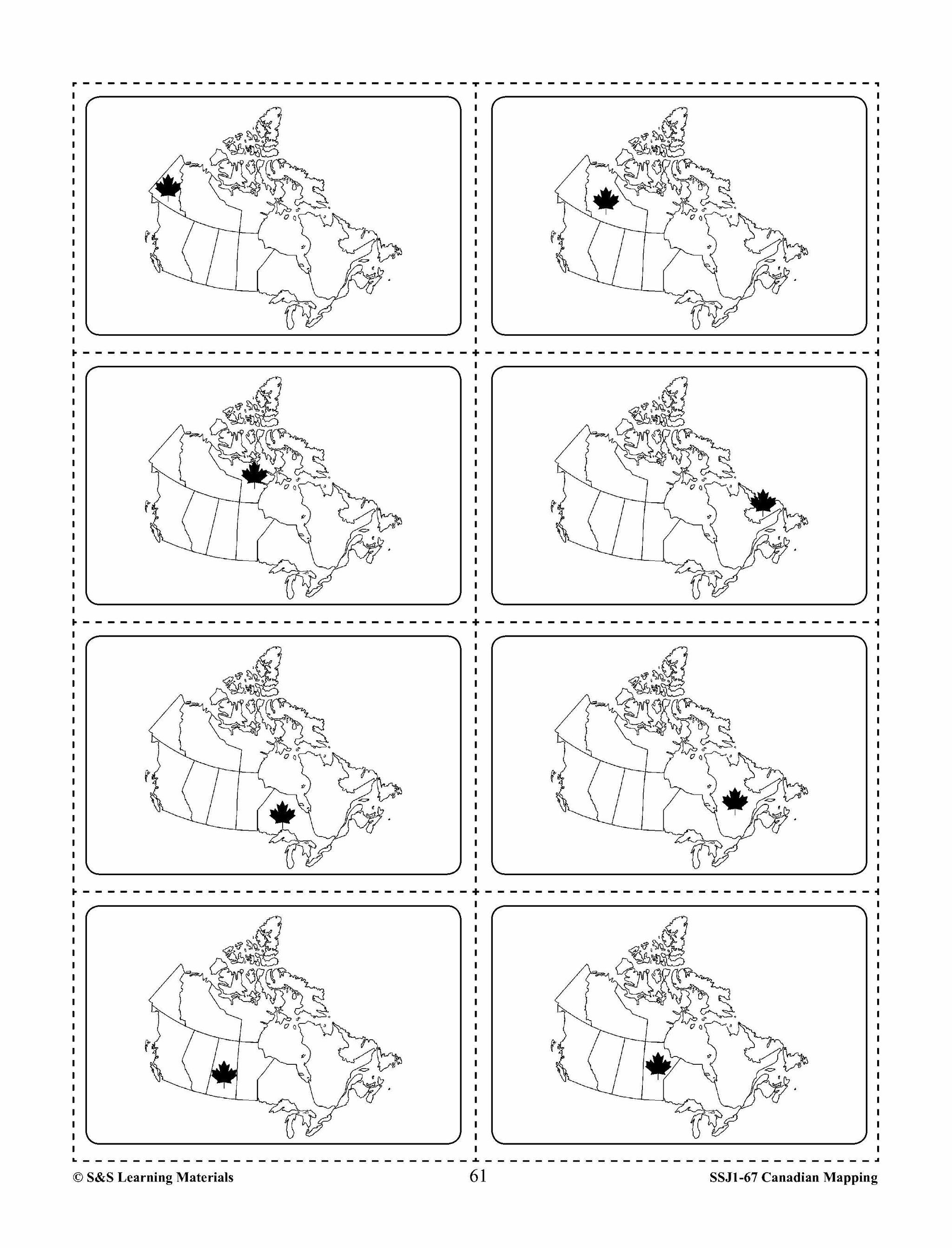 © S&S Learning Materials 61 SSJ1-67 Canadian Mapping