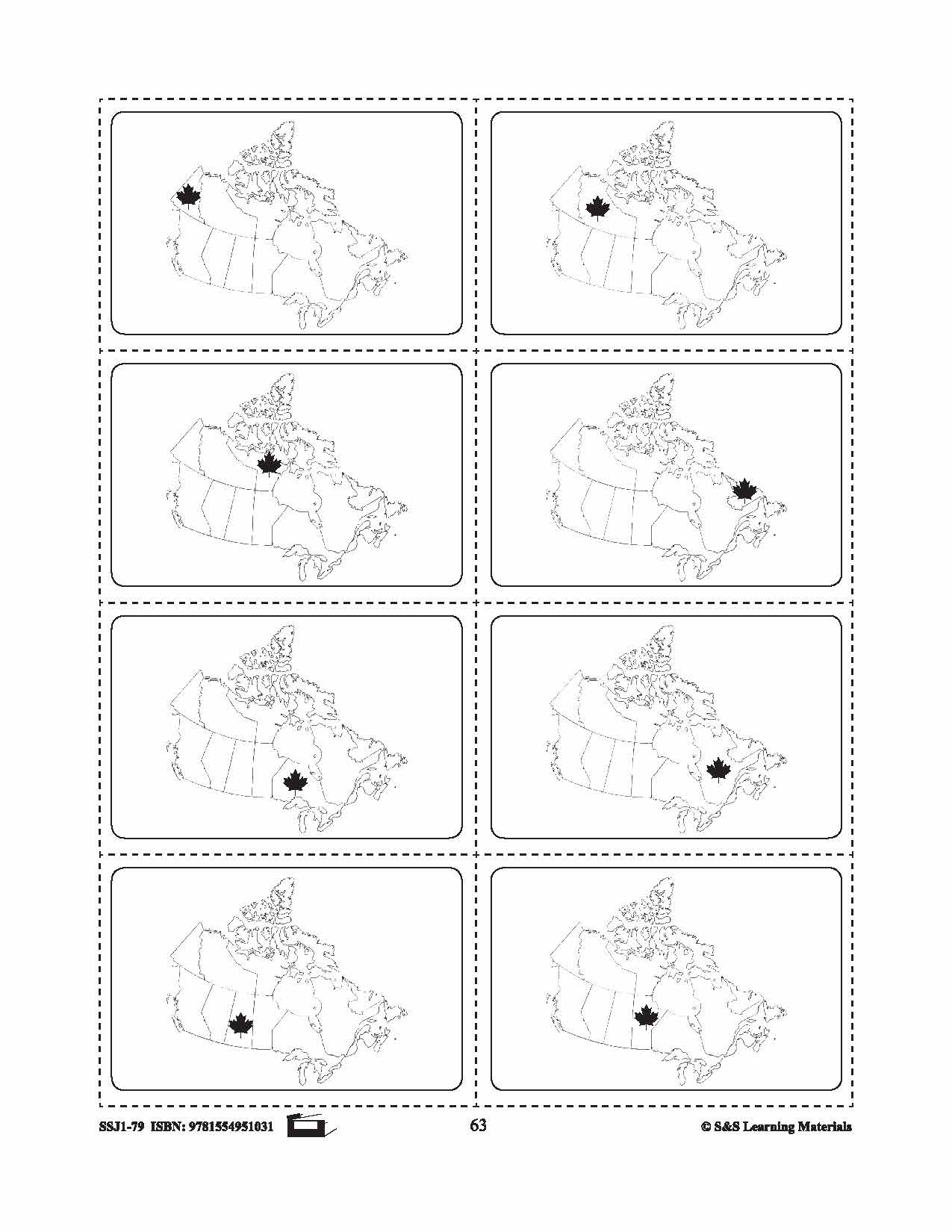 SSJ1-79 ISBN: 9781554951031

63

© S&S Learning Materials