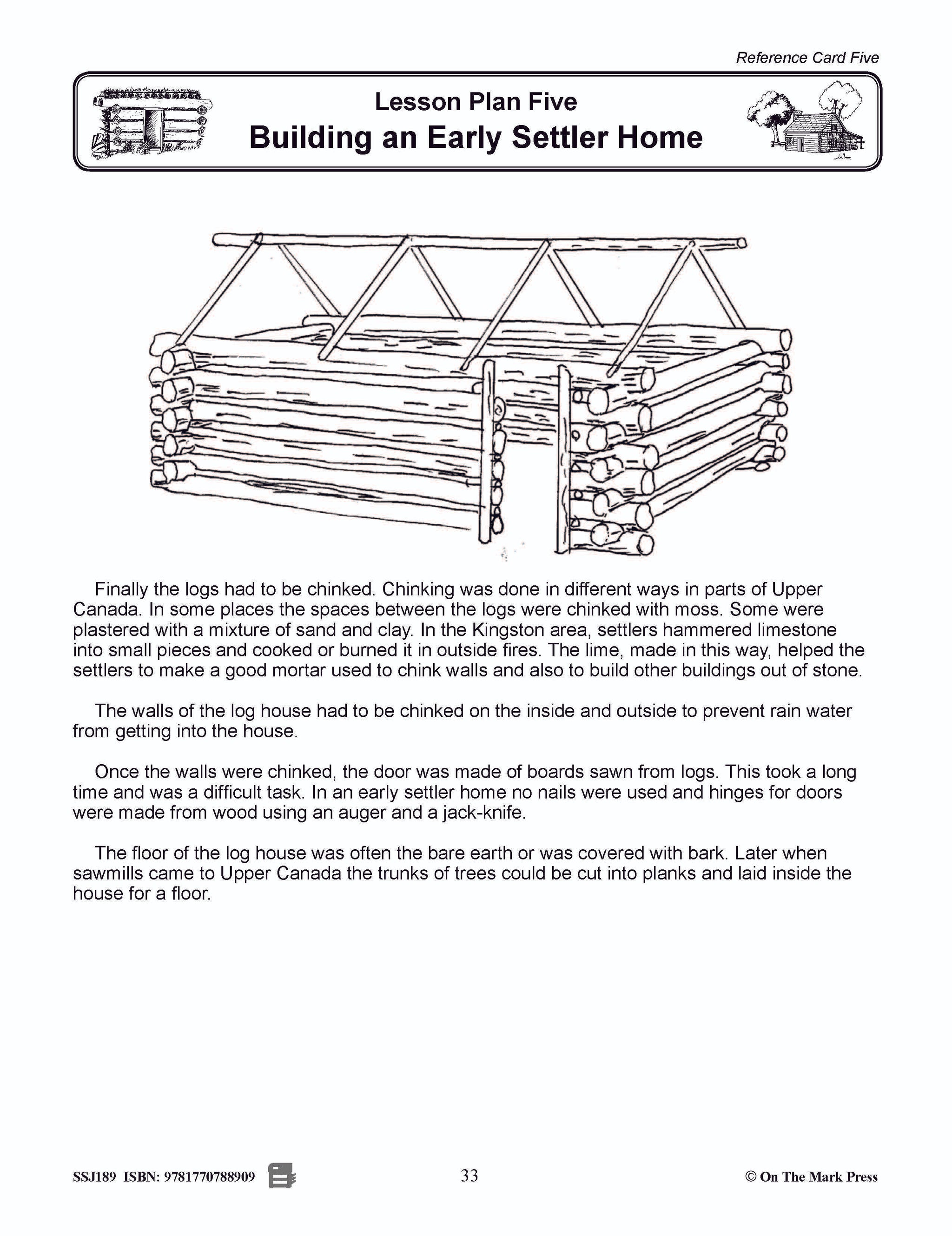 Reference Card Five

Lesson Plan Five
Building an Early Settler Home

Finally the logs had to be chinked. Chinking was done in different ways in parts of Upper Canada. In some places the spaces between the logs were chinked with moss. Some were plastered with a mixture of sand and clay. In the Kingston area, settlers hammered limestone into small pieces and cooked or burned it in outside fires. The lime, made in this way, helped the settlers to make a good mortar used to chink walls and also to build other buildings out of stone.

The walls of the log house had to be chinked on the inside and outside to prevent rain water from getting into the house.

Once the walls were chinked, the door was made of boards sawn from logs. This took a long time and was a difficult task. In an early settler home no nails were used and hinges for doors were made from wood using an auger and a jack-knife.

The floor of the log house was often the bare earth or was covered with bark. Later when sawmills came to Upper Canada the trunks of trees could be cut into planks and laid inside the house for a floor.

SSJ189 ISBN: 9781770788909

33

© On The Mark Press