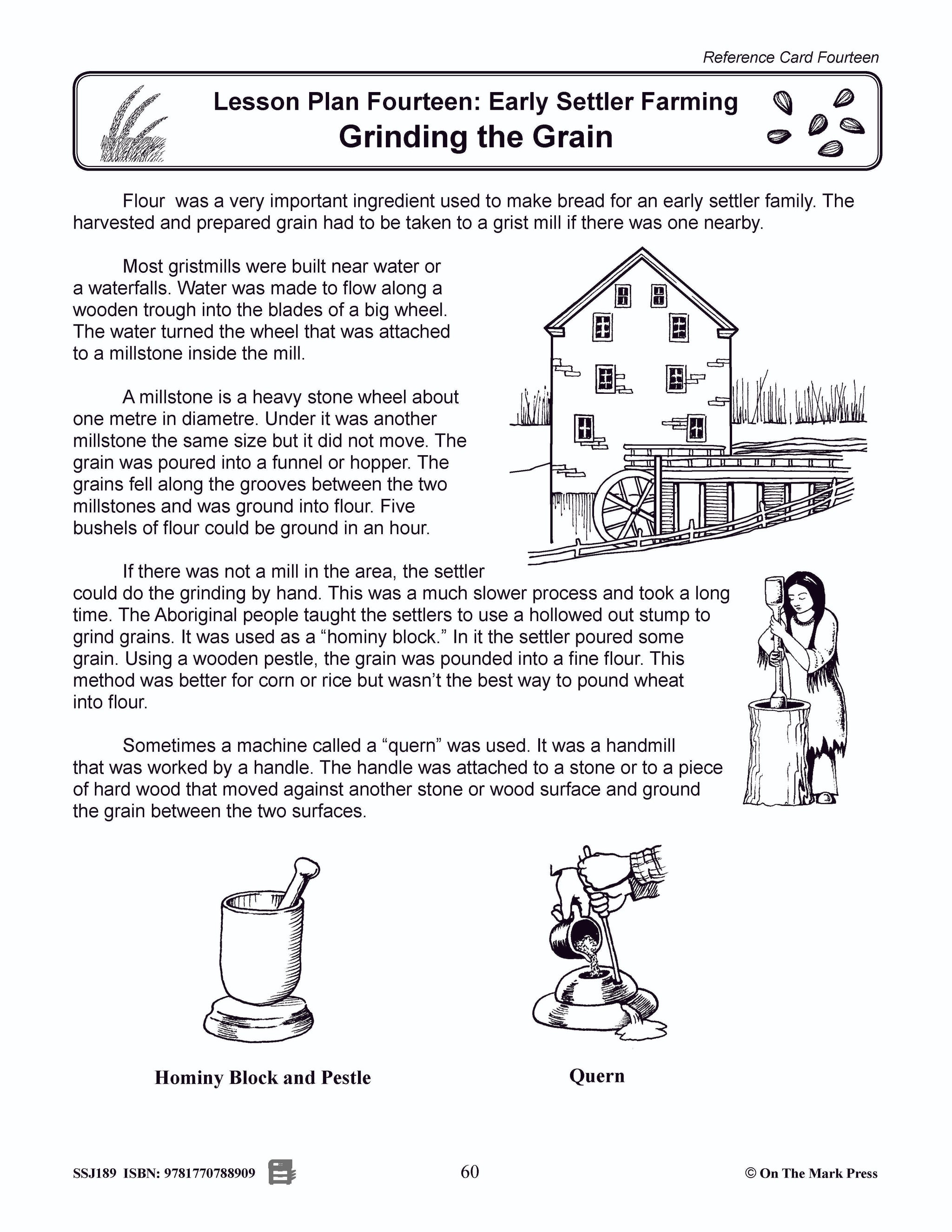 Reference Card Fourteen

Lesson Plan Fourteen: Early Settler Farming
Grinding the Grain

Flour  was a very important ingredient used to make bread for an early settler family. The harvested and prepared grain had to be taken to a grist mill if there was one nearby.

Most gristmills were built near water or a waterfalls. Water was made to flow along a wooden trough into the blades of a big wheel. The water turned the wheel that was attached to a millstone inside the mill.

A millstone is a heavy stone wheel about one metre in diametre. Under it was another millstone the same size but it did not move. The grain was poured into a funnel or hopper. The grains fell along the grooves between the two millstones and was ground into flour. Five bushels of flour could be ground in an hour.

If there was not a mill in the area, the settler could do the grinding by hand. This was a much slower process and took a long time. The Aboriginal people taught the settlers to use a hollowed out stump to grind grains. It was used as a “hominy block.” In it the settler poured some grain. Using a wooden pestle, the grain was pounded into a fine flour. This method was better for corn or rice but wasn’t the best way to pound wheat into flour.

Sometimes a machine called a “quern” was used. It was a handmill that was worked by a handle. The handle was attached to a stone or to a piece of hard wood that moved against another stone or wood surface and ground the grain between the two surfaces.

Hominy Block and Pestle

Quern

SSJ189 ISBN: 9781770788909

60

© On The Mark Press