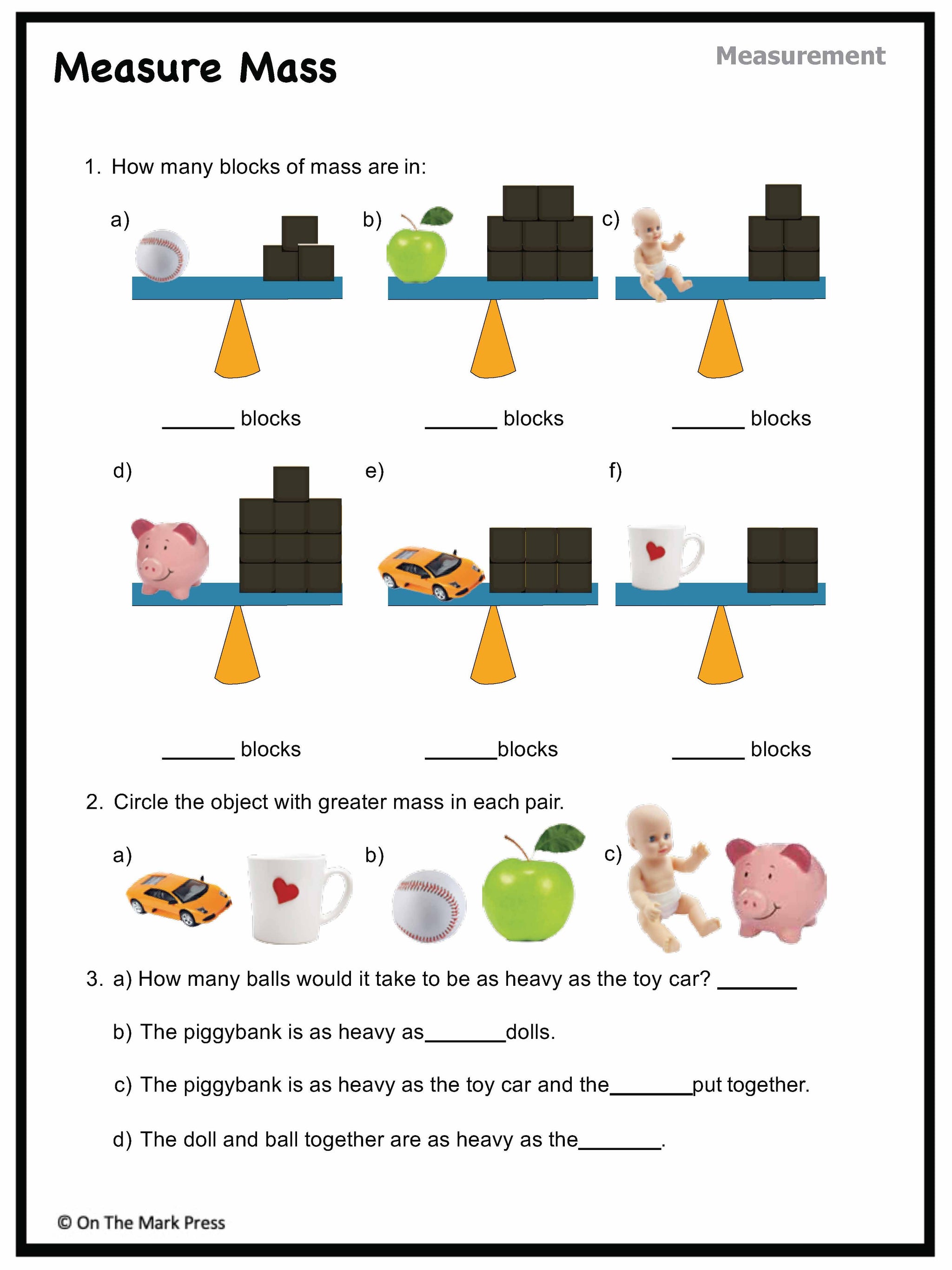 Measure Mass

Measurement

1. How many blocks of mass are in:

a)

b)

c)

_______ blocks

_______ blocks

_______ blocks

d)

e)

f)

_______ blocks

_______blocks

_______ blocks

2. Circle the object with greater mass in each pair.

a)

b)

c)

3. a) How many balls would it take to be as heavy as the toy car? _______

b) The piggybank is as heavy as_______dolls.

c) The piggybank is as heavy as the toy car and the_______put together.

d) The doll and ball together are as heavy as the_______.

© On The Mark Press