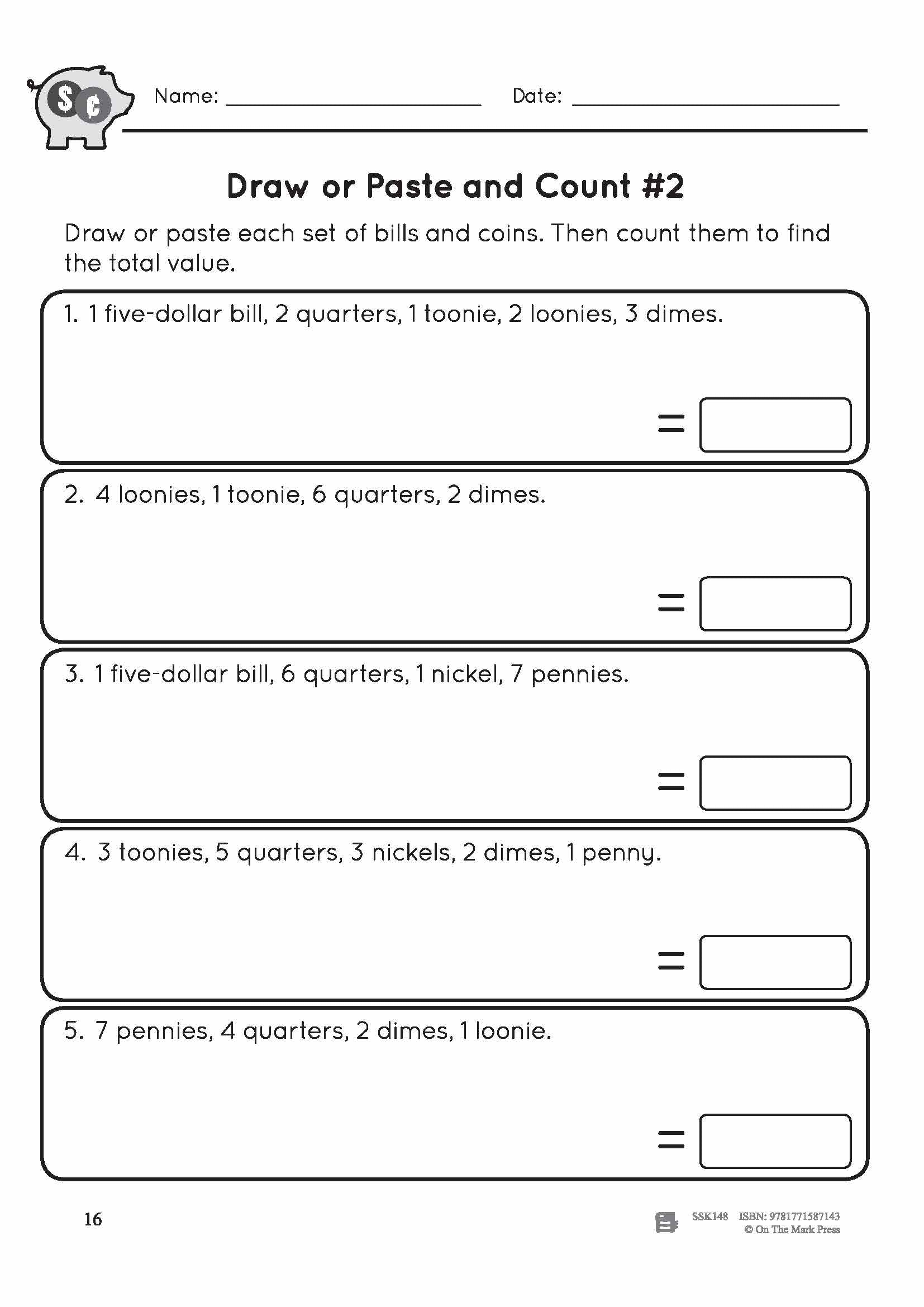 $ ¢

Name: ____________________ Date: ____________________

Draw or Paste and Count #2

Draw or paste each set of bills and coins. Then count them to find the total value.

1. 1 five-dollar bill, 2 quarters, 1 toonie, 2 loonies, 3 dimes.

=

2. 4 loonies, 1 toonie, 6 quarters, 2 dimes.

=

3. 1 five-dollar bill, 6 quarters, 1 nickel, 7 pennies.

=

4. 3 toonies, 5 quarters, 3 nickels, 2 dimes, 1 penny.

=

5. 7 pennies, 4 quarters, 2 dimes, 1 loonie.

=

16

SSK148 ISBN: 9781771587143
© On The Mark Press