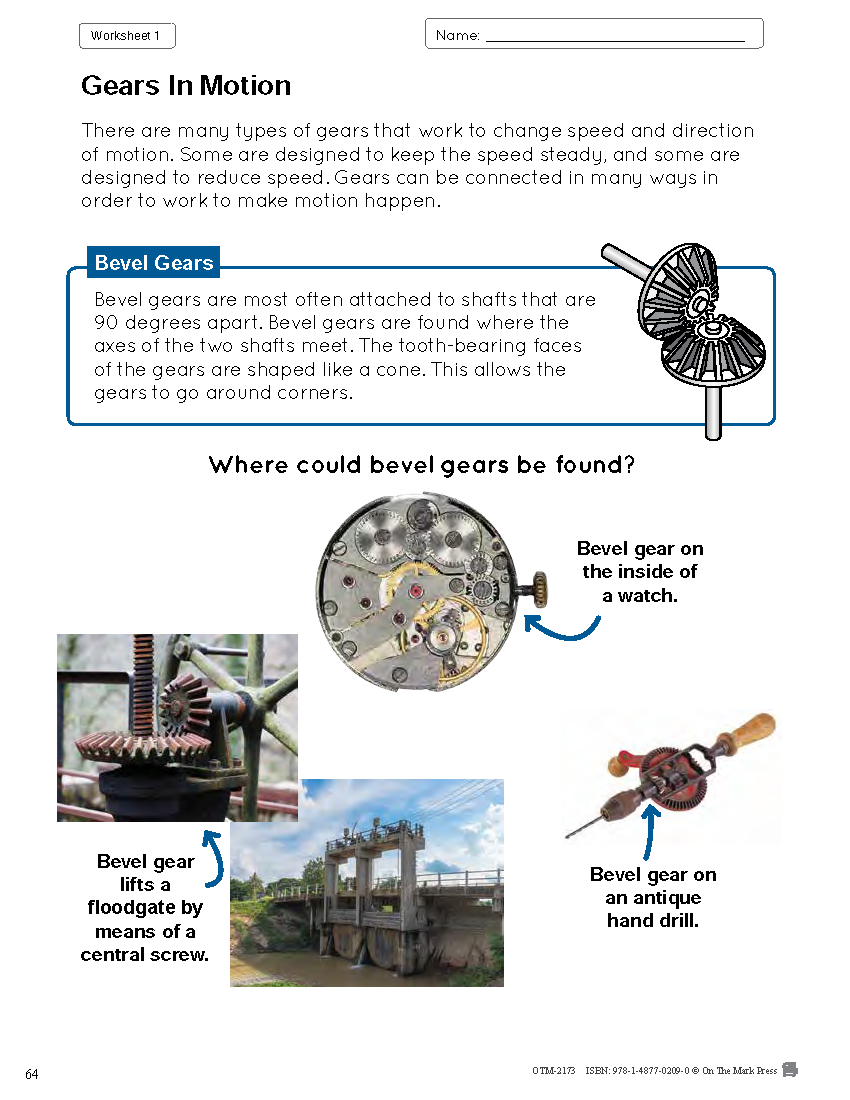 Worksheet 1

Name: ______________________

Gears In Motion

There are many types of gears that work to change speed and direction of motion. Some are designed to keep the speed steady, and some are designed to reduce speed. Gears can be connected in many ways in order to work to make motion happen.

Bevel Gears

Bevel gears are most often attached to shafts that are 90 degrees apart. Bevel gears are found where the axes of the two shafts meet. The tooth-bearing faces of the gears are shaped like a cone. This allows the gears to go around corners.

Where could bevel gears be found?

Bevel gear on the inside of a watch.

Bevel gear lifts a floodgate by means of a central screw.

Bevel gear on an antique hand drill.

64

OTM-2173 ISBN: 978-1-4877-0209-0 © On The Mark Press