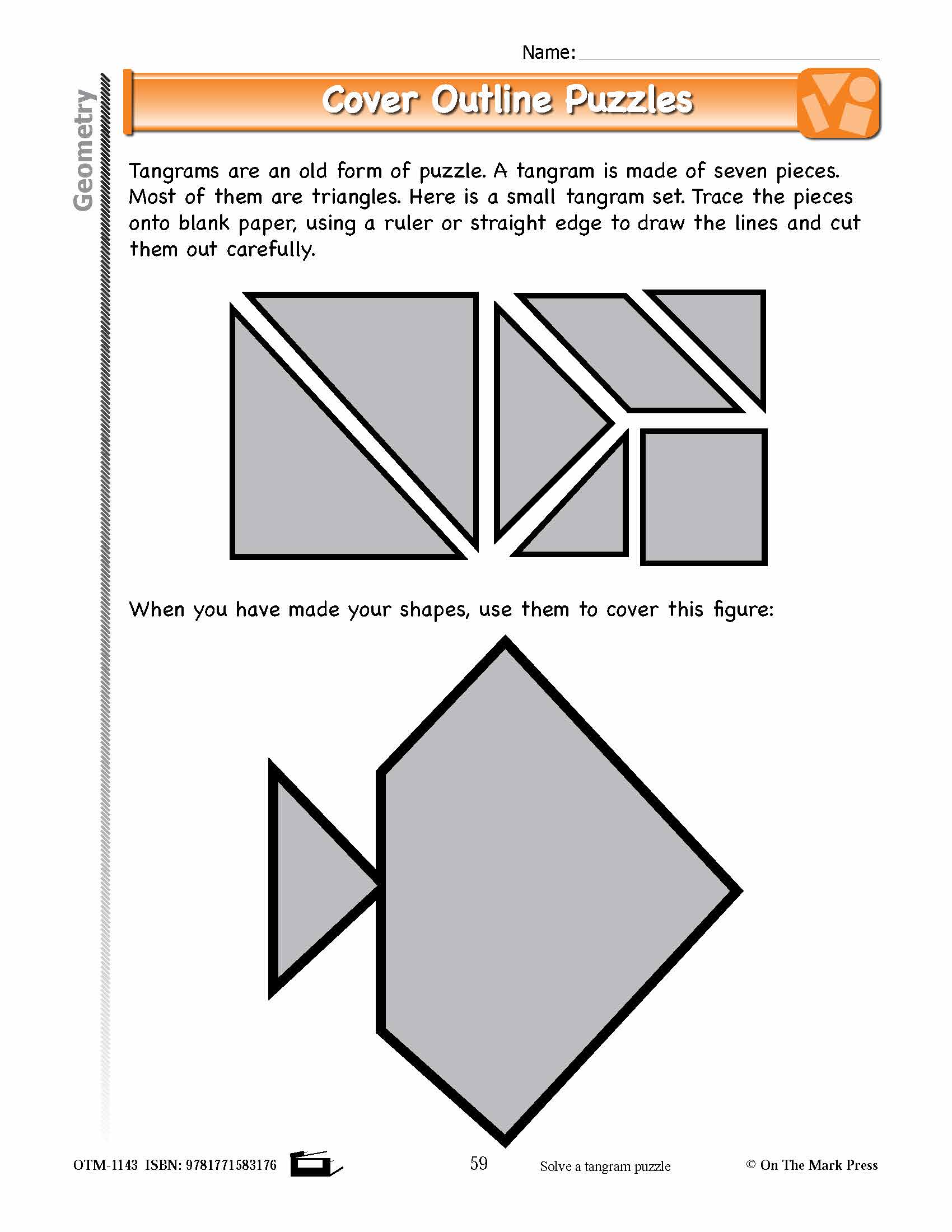 Name: ______________________

Geometry

Cover Outline Puzzles

Tangrams are an old form of puzzle. A tangram is made of seven pieces. Most of them are triangles. Here is a small tangram set. Trace the pieces onto blank paper, using a ruler or straight edge to draw the lines and cut them out carefully.

When you have made your shapes, use them to cover this figure:

OTM-1143 ISBN: 9781771583176

59

Solve a tangram puzzle

© On The Mark Press