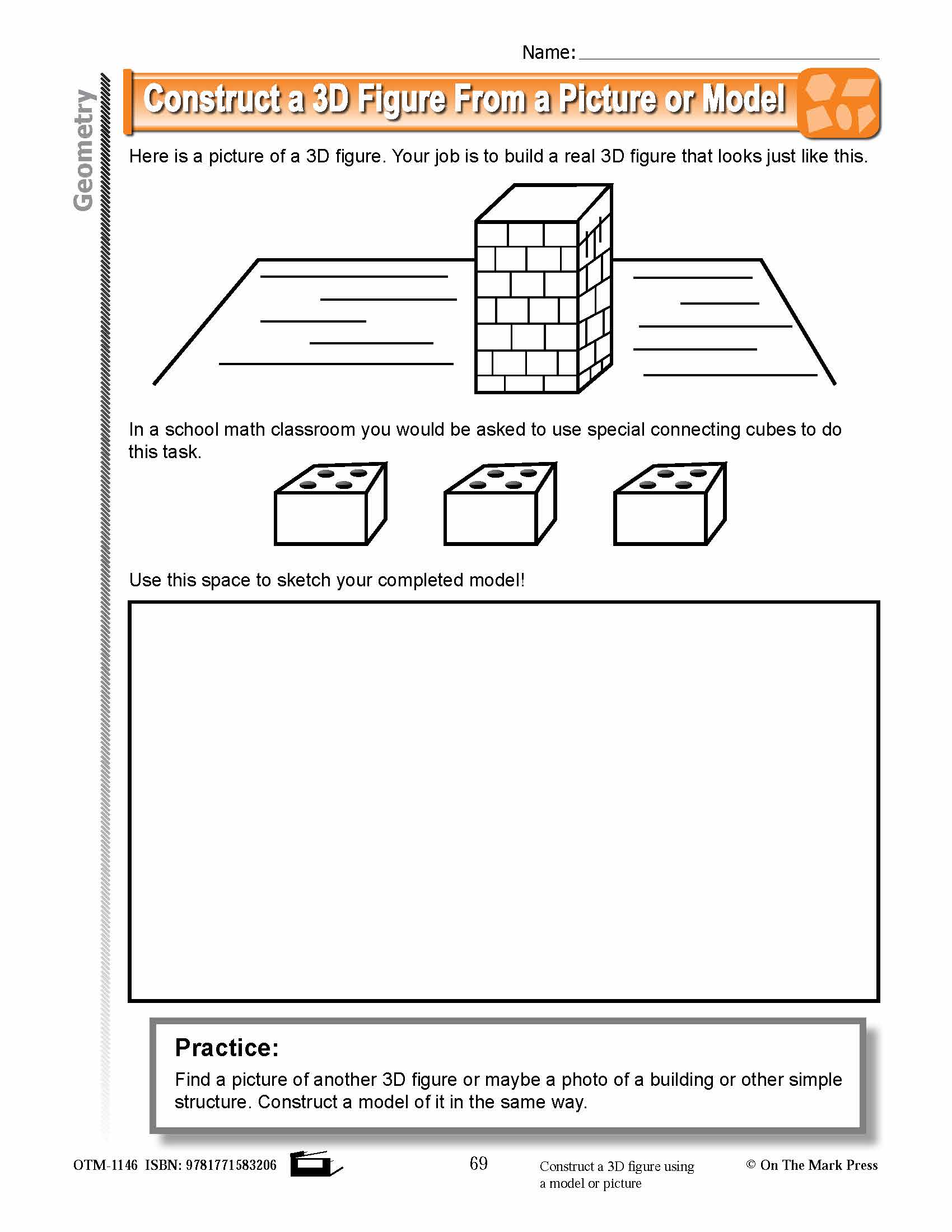 Name:

Geometry

Construct a 3D Figure From a Picture or Model

Here is a picture of a 3D figure. Your job is to build a real 3D figure that looks just like this.

In a school math classroom you would be asked to use special connecting cubes to do this task.

Use this space to sketch your completed model!

Practice:

Find a picture of another 3D figure or maybe a photo of a building or other simple structure. Construct a model of it in the same way.

OTM-1146 ISBN: 9781771583206

69

Construct a 3D figure using a model or picture

© On The Mark Press