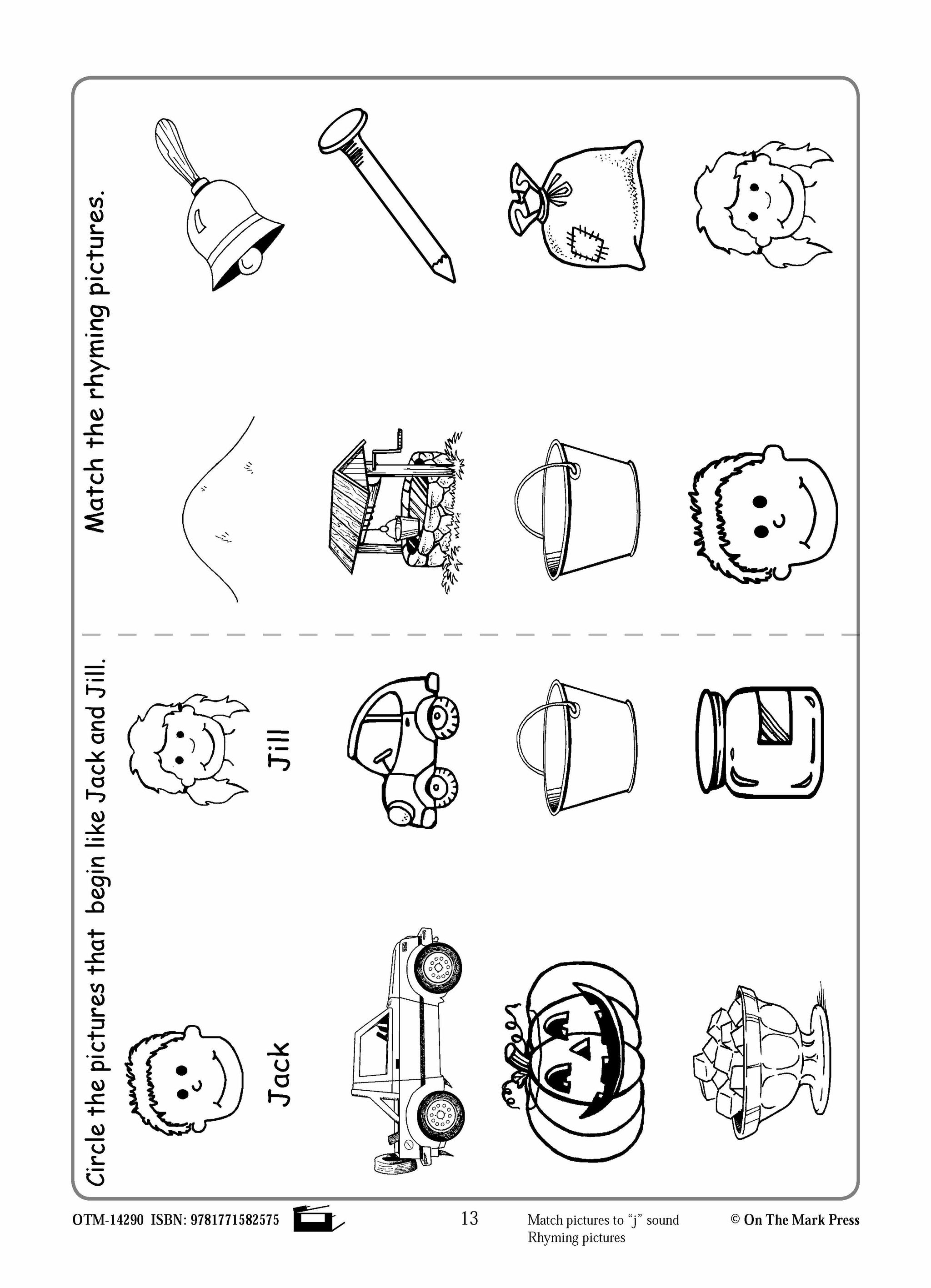 Circle the pictures that begin like Jack and Jill.

Jack

Jill

Match the rhyming pictures.

OTM-14290 ISBN: 9781771582575

13

Match pictures to "j" sound
Rhyming pictures

© On The Mark Press