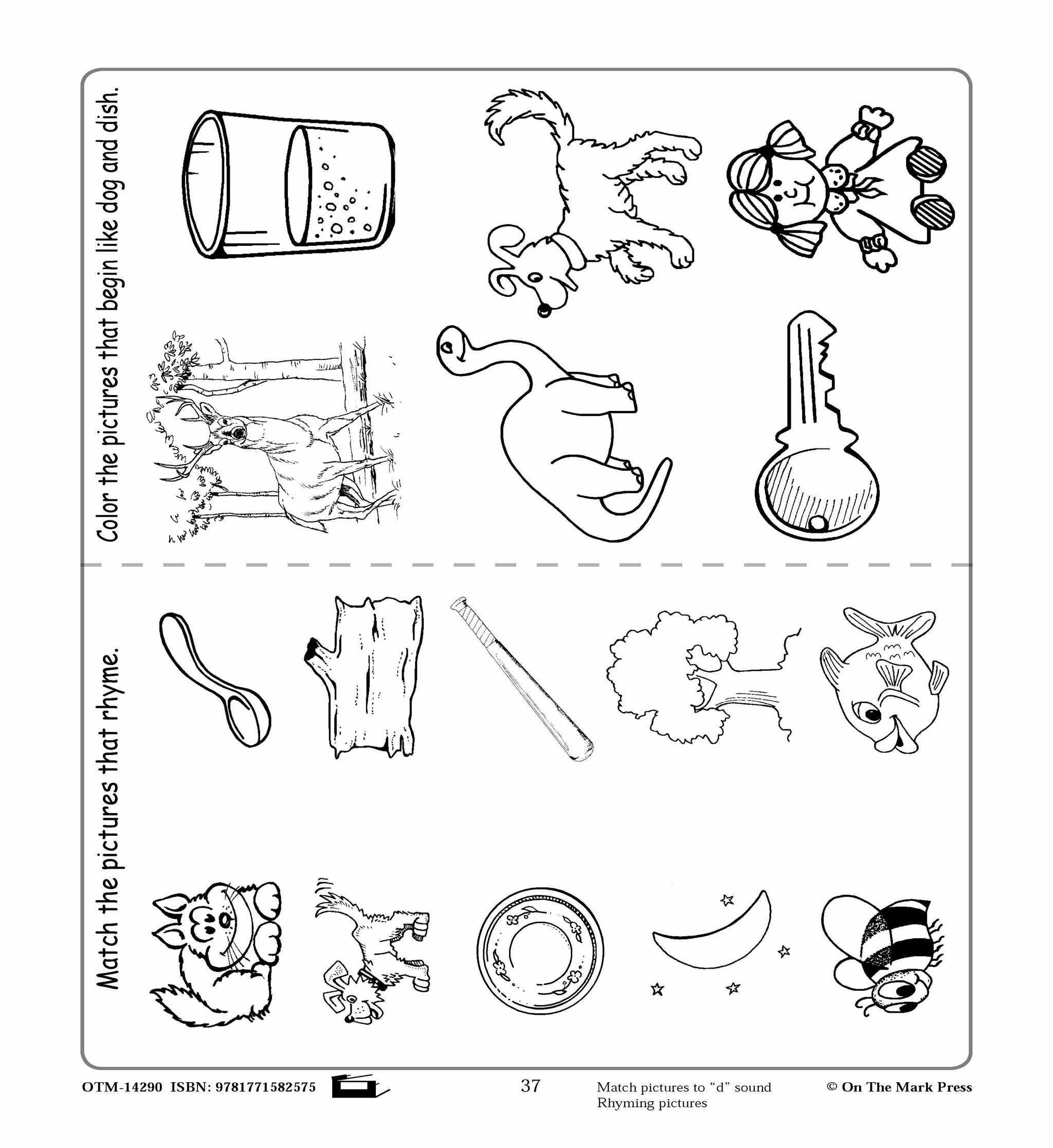 Color the pictures that begin like dog and dish.

Match the pictures that rhyme.

OTM-14290 ISBN: 9781771582575

37

Match pictures to “d” sound
Rhyming pictures

© On The Mark Press