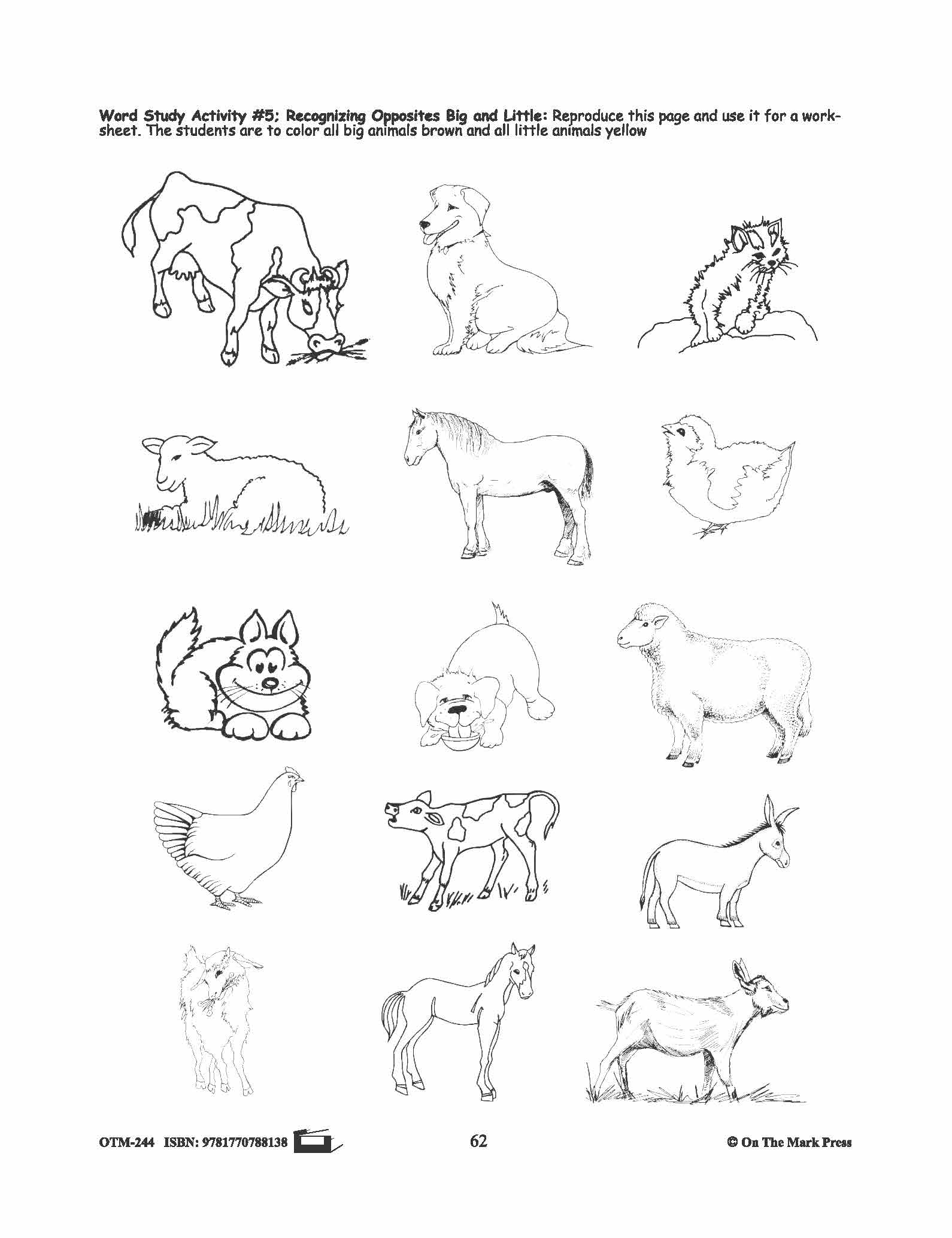 Word Study Activity #5; Recognizing Opposites Big and Little: Reproduce this page and use it for a worksheet. The students are to color all big animals brown and all little animals yellow

OTM-244 ISBN: 9781770788138

62

© On The Mark Press