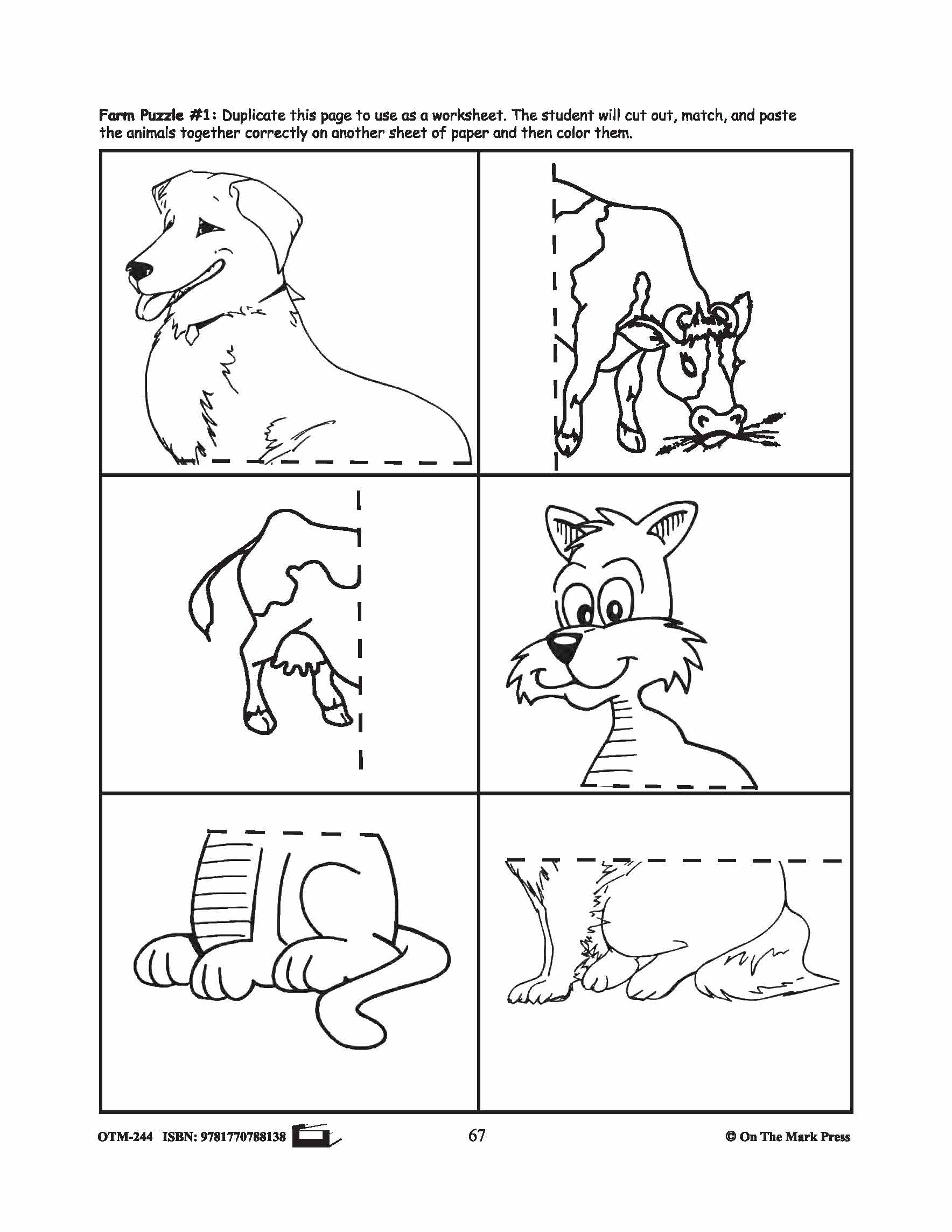 Farm Puzzle #1: Duplicate this page to use as a worksheet. The student will cut out, match, and paste the animals together correctly on another sheet of paper and then color them.

OTM-244 ISBN: 9781770788138

67

© On The Mark Press