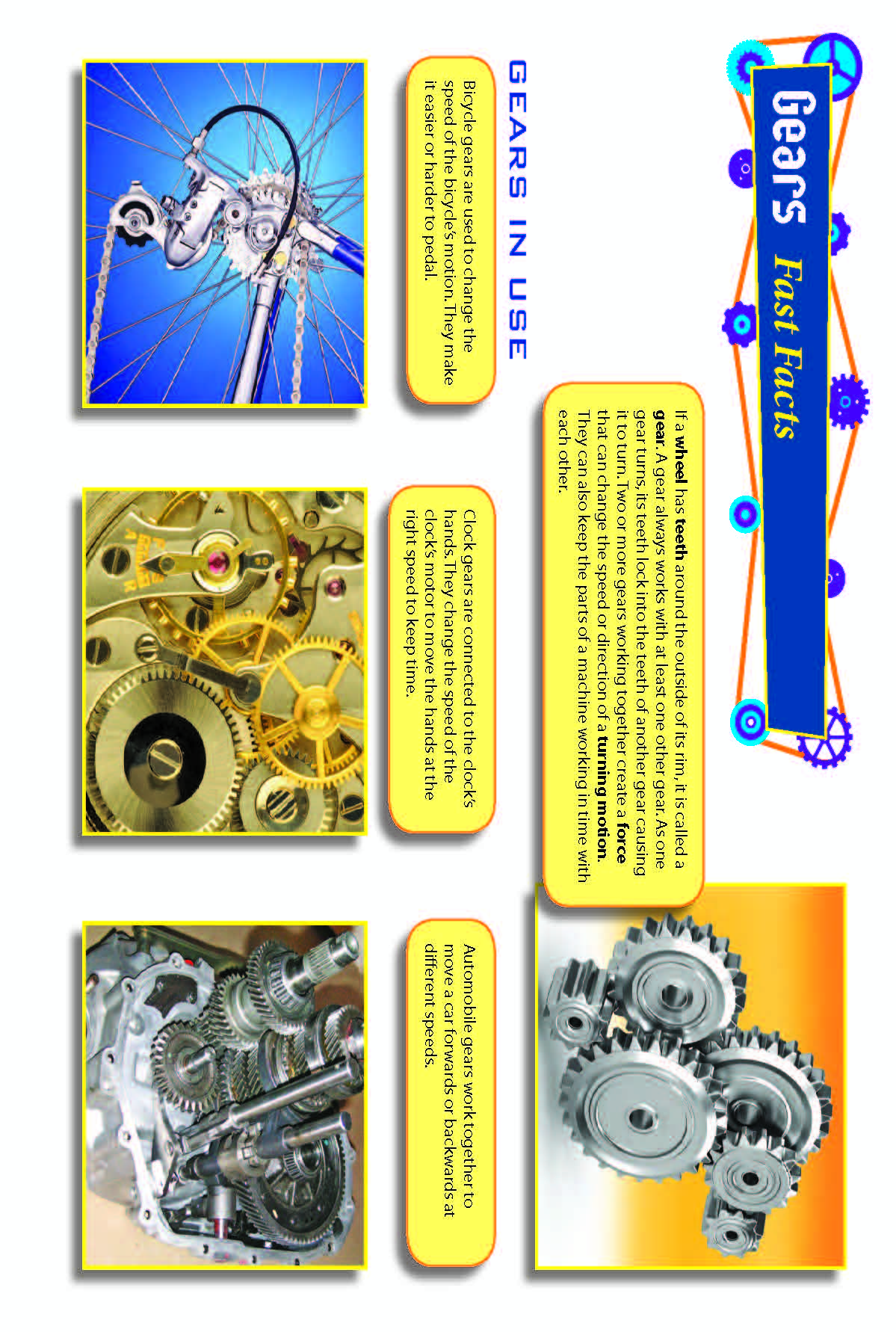 Gears Fast Facts

If a wheel has teeth around the outside of its rim, it is called a gear. A gear always works with at least one other gear. As one gear turns, its teeth lock into the teeth of another gear causing it to turn. Two or more gears working together create a force that can change the speed or direction of a turning motion. They can also keep the parts of a machine working in time with each other.

GEARS IN USE

Bicycle gears are used to change the speed of the bicycle's motion. They make it easier or harder to pedal.

Clock gears are connected to the clock's hands. They change the speed of the clock's motor to move the hands at the right speed to keep time.

Automobile gears work together to move a car forwards or backwards at different speeds.