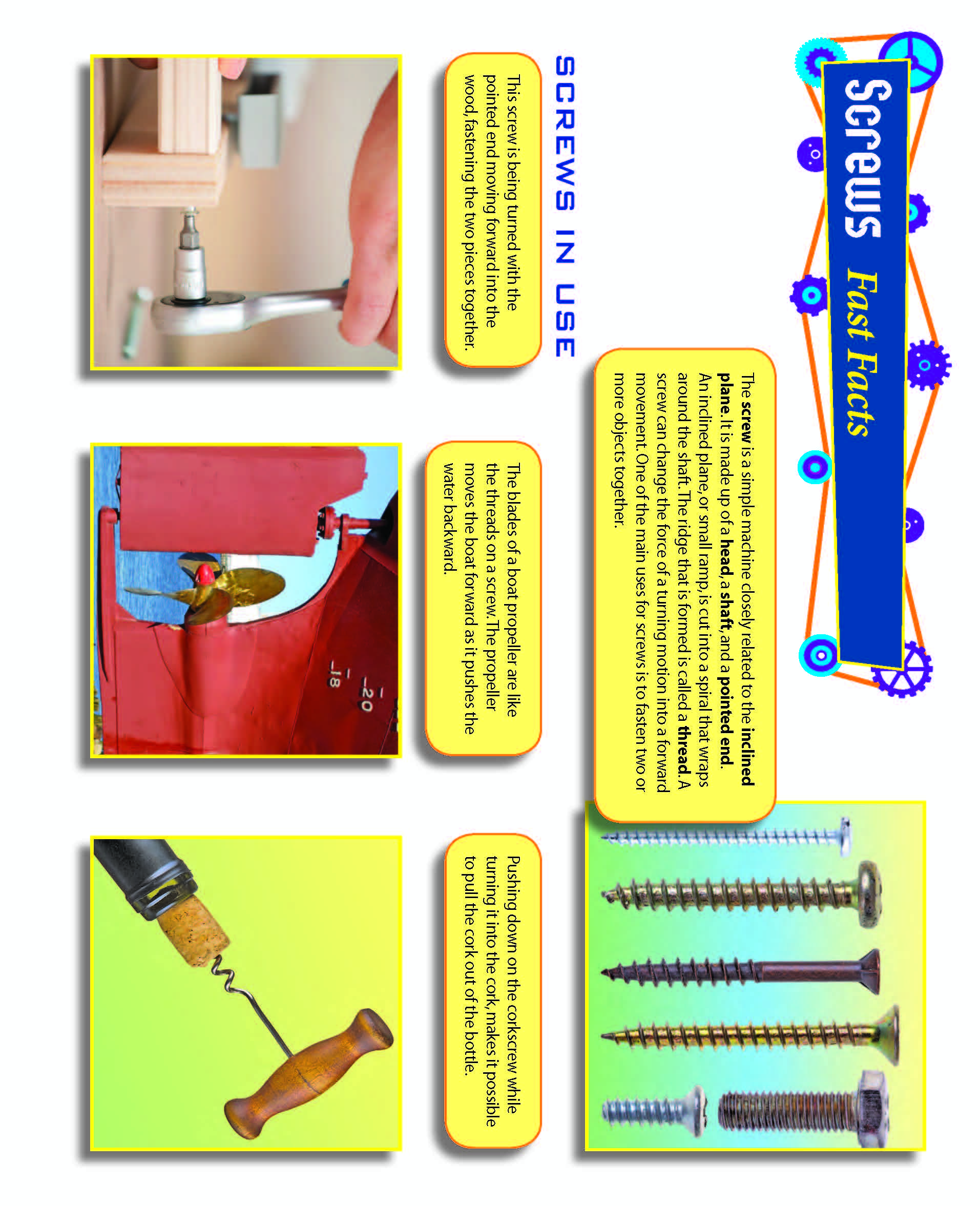 Screws Fast Facts

The screw is a simple machine closely related to the inclined plane. It is made up of a head, a shaft, and a pointed end. An inclined plane, or small ramp, is cut into a spiral that wraps around the shaft. The ridge that is formed is called a thread. A screw can change the force of a turning motion into a forward movement. One of the main uses for screws is to fasten two or more objects together.

SCREWS IN USE

This screw is being turned with the pointed end moving forward into the wood, fastening the two pieces together.

The blades of a boat propeller are like the threads on a screw. The propeller moves the boat forward as it pushes the water backward.

20
18

Pushing down on the corkscrew while turning it into the cork, makes it possible to pull the cork out of the bottle.