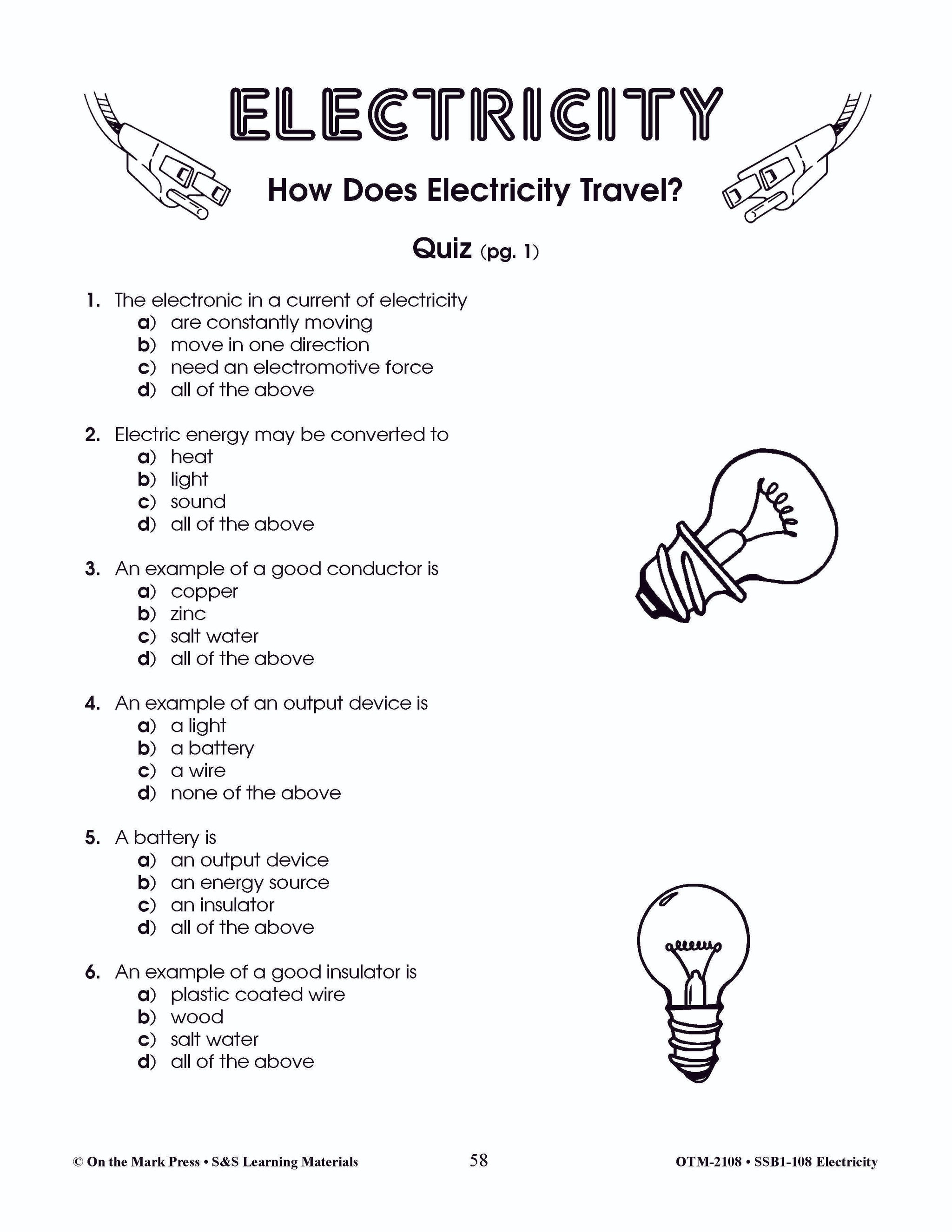 ELECTRICITY

How Does Electricity Travel?

Quiz (pg. 1)

1. The electronic in a current of electricity
a) are constantly moving
b) move in one direction
c) need an electromotive force
d) all of the above

2. Electric energy may be converted to
a) heat
b) light
c) sound
d) all of the above

3. An example of a good conductor is
a) copper
b) zinc
c) salt water
d) all of the above

4. An example of an output device is
a) a light
b) a battery
c) a wire
d) none of the above

5. A battery is
a) an output device
b) an energy source
c) an insulator
d) all of the above

6. An example of a good insulator is
a) plastic coated wire
b) wood
c) salt water
d) all of the above

© On the Mark Press • S&S Learning Materials 58 OTM-2108 • SSB1-108 Electricity