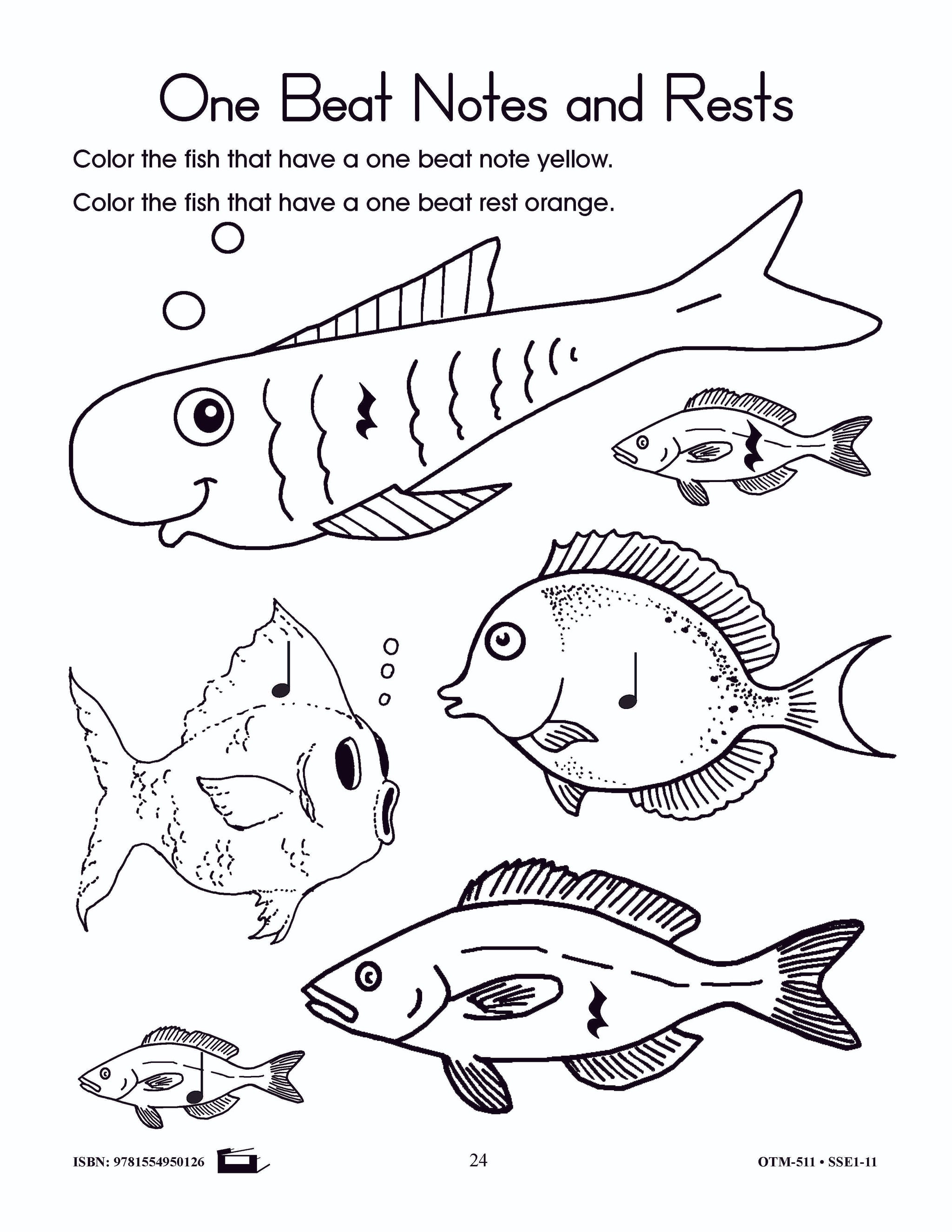 One Beat Notes and Rests

Color the fish that have a one beat note yellow.

Color the fish that have a one beat rest orange.

ISBN: 9781554950126

24

OTM-511 • SSE1-11