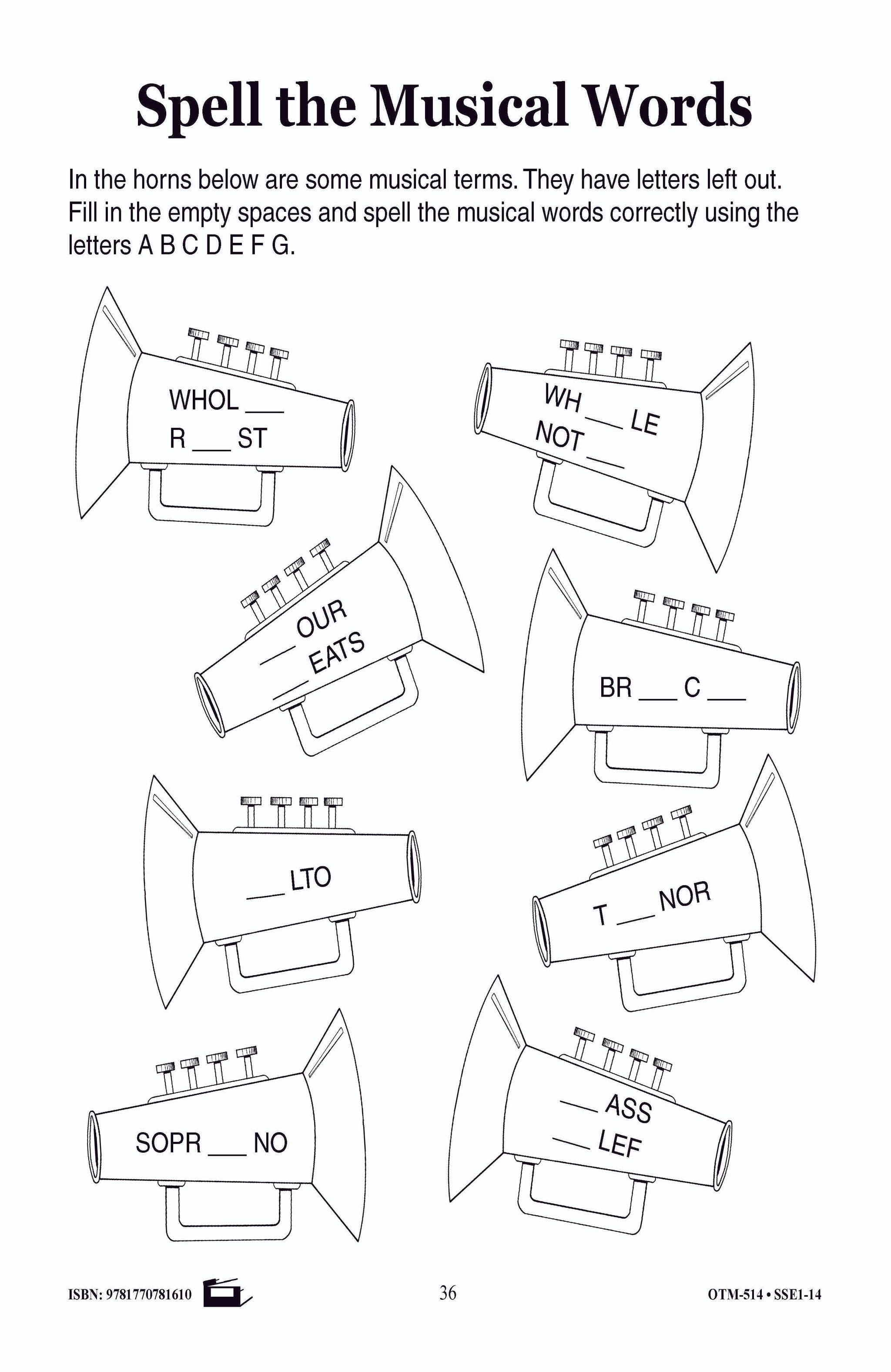 Spell the Musical Words

In the horns below are some musical terms. They have letters left out. Fill in the empty spaces and spell the musical words correctly using the letters A B C D E F G.

WHOL ___
R ___ ST

WH ___ LE
NOT ___

___ OUR
___ EATS

BR ___ C ___

___ LTO

T ___ NOR

SOPR ___ NO

___ ASS
___ LEF

ISBN: 9781770781610

36

OTM-514 • SSE1-14