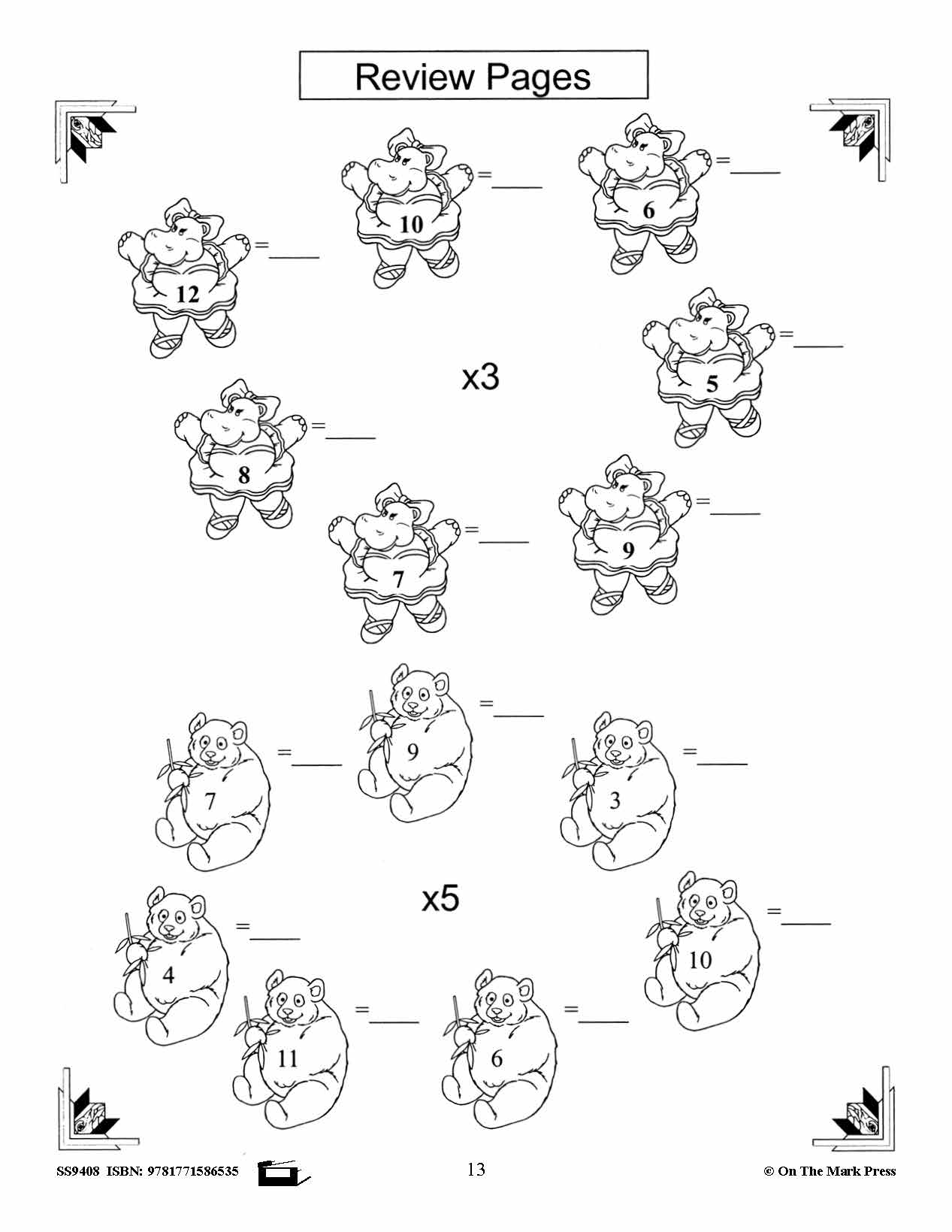 Review Pages

10 =____

6 =____

12 =____

5 =____

x3

8 =____

7 =____

9 =____

9 =____

7 =____

3 =____

x5

4 =____

10 =____

11 =____

6 =____

SS9408 ISBN: 9781771586535

13

© On The Mark Press