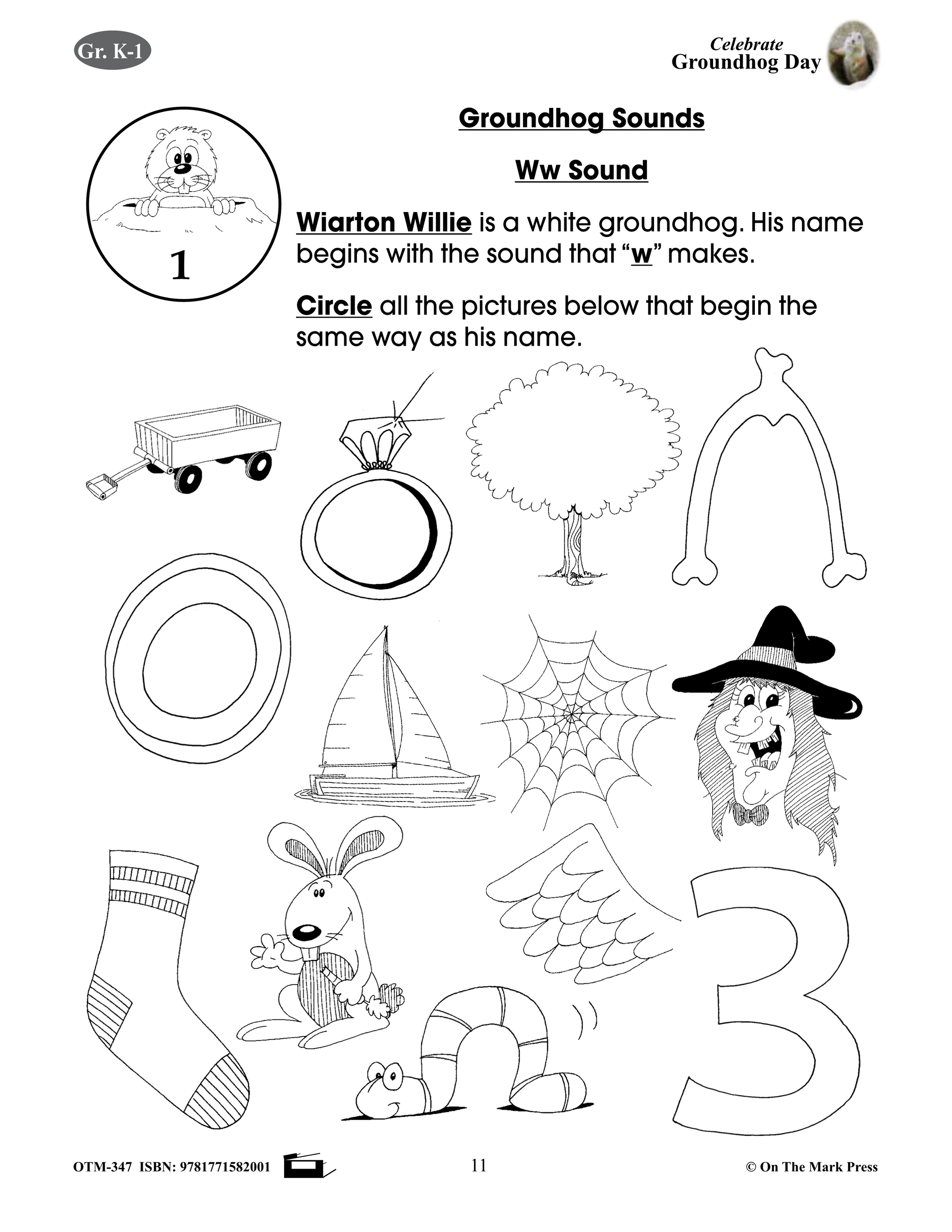 Gr. K-1

Celebrate
Groundhog Day

1

Groundhog Sounds

Ww Sound

Wiarton Willie is a white groundhog. His name begins with the sound that “w” makes.

Circle all the pictures below that begin the same way as his name.

3

OTM-347 ISBN: 9781771582001

11

© On The Mark Press