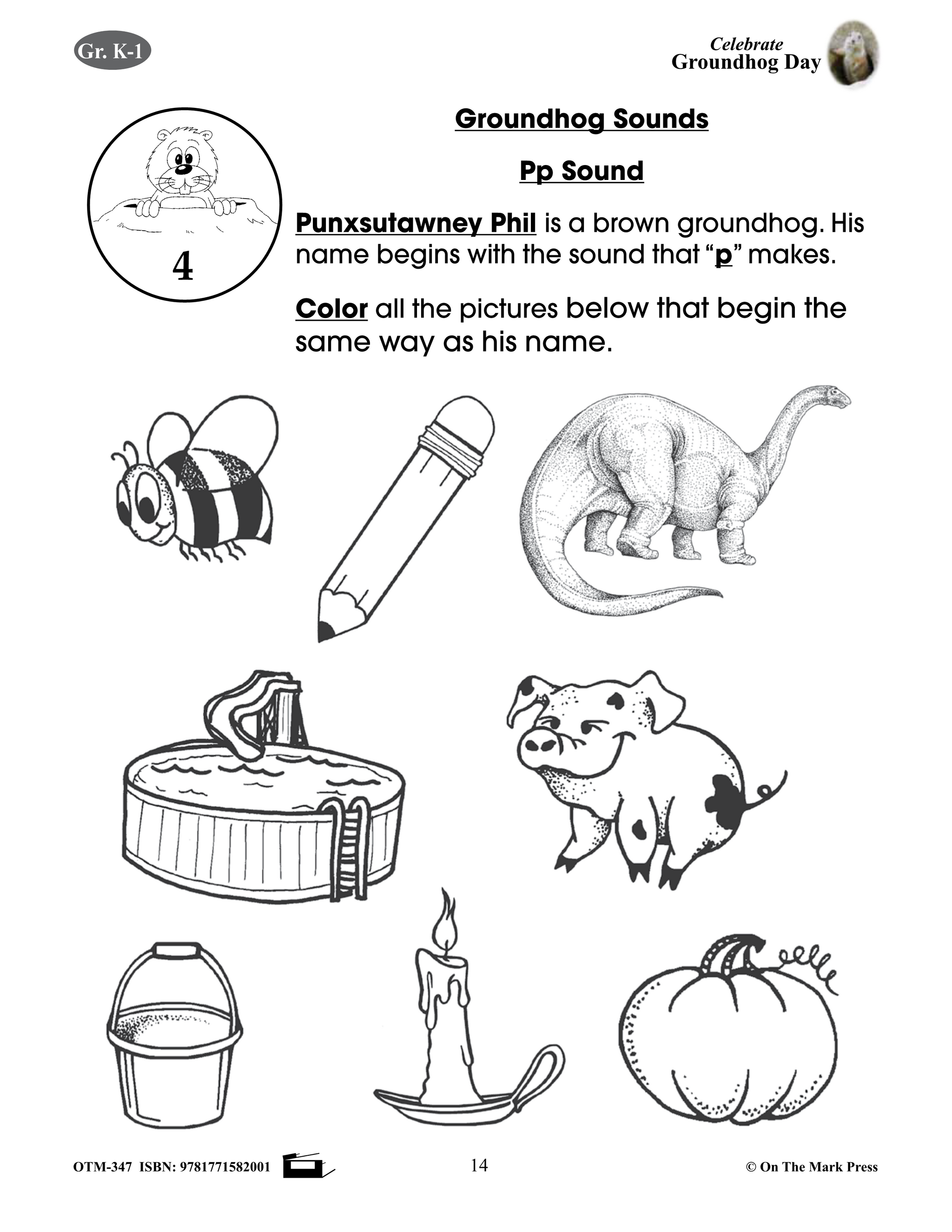 Gr. K-1

Celebrate
Groundhog Day

4

Groundhog Sounds

Pp Sound

Punxsutawney Phil is a brown groundhog. His name begins with the sound that "p" makes.

Color all the pictures below that begin the same way as his name.

OTM-347 ISBN: 9781771582001

14

© On The Mark Press