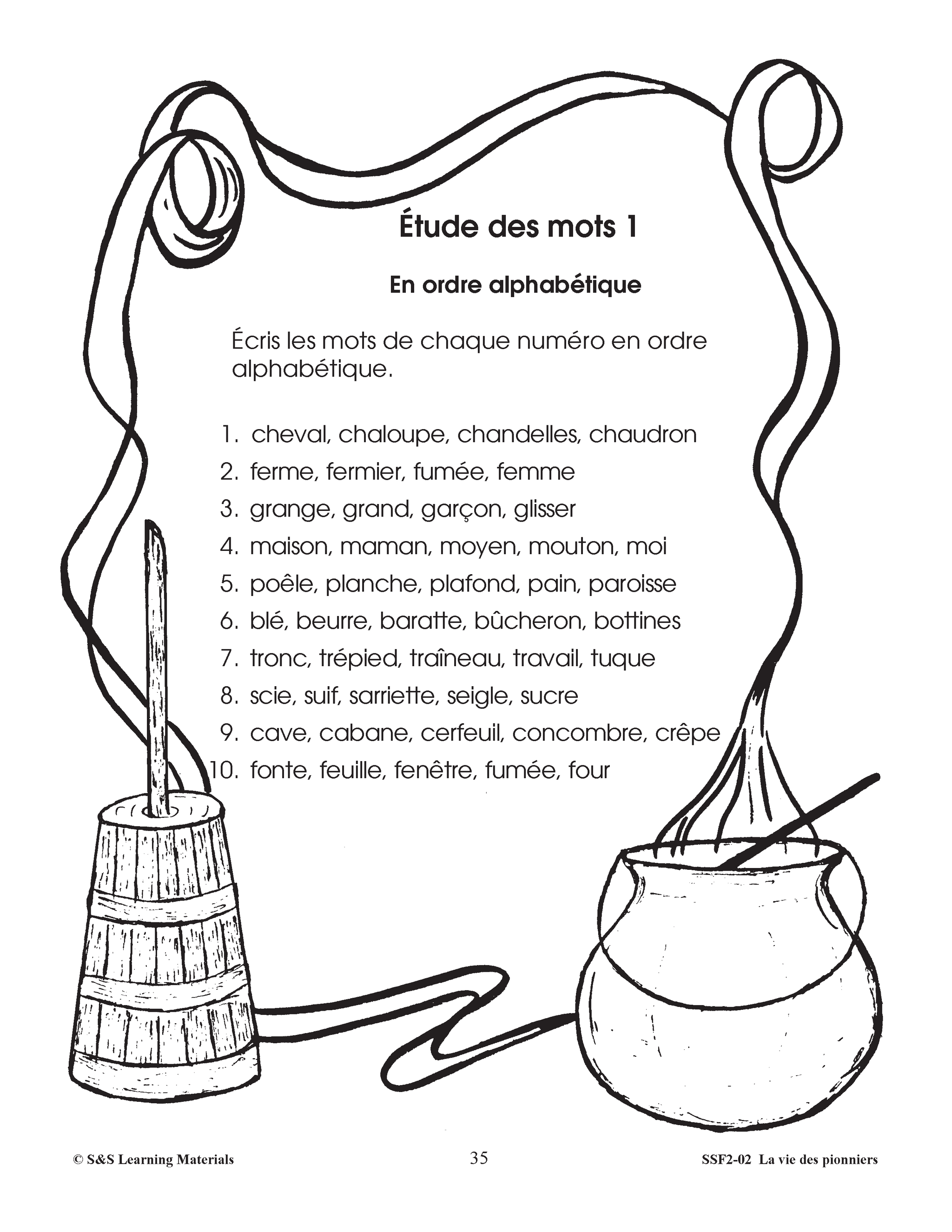 Étude des mots 1

En ordre alphabétique

Écris les mots de chaque numéro en ordre alphabétique.

1. cheval, chaloupe, chandelles, chaudron
2. ferme, fermier, fumée, femme
3. grange, grand, garçon, glisser
4. maison, maman, moyen, mouton, moi
5. poêle, planche, plafond, pain, paroisse
6. blé, beurre, baratte, bûcheron, bottines
7. tronc, trépied, traîneau, travail, tuque
8. scie, suif, sarriette, seigle, sucre
9. cave, cabane, cerfeuil, concombre, crêpe
10. fonte, feuille, fenêtre, fumée, four

© S&S Learning Materials

35

SSF2-02 La vie des pionniers