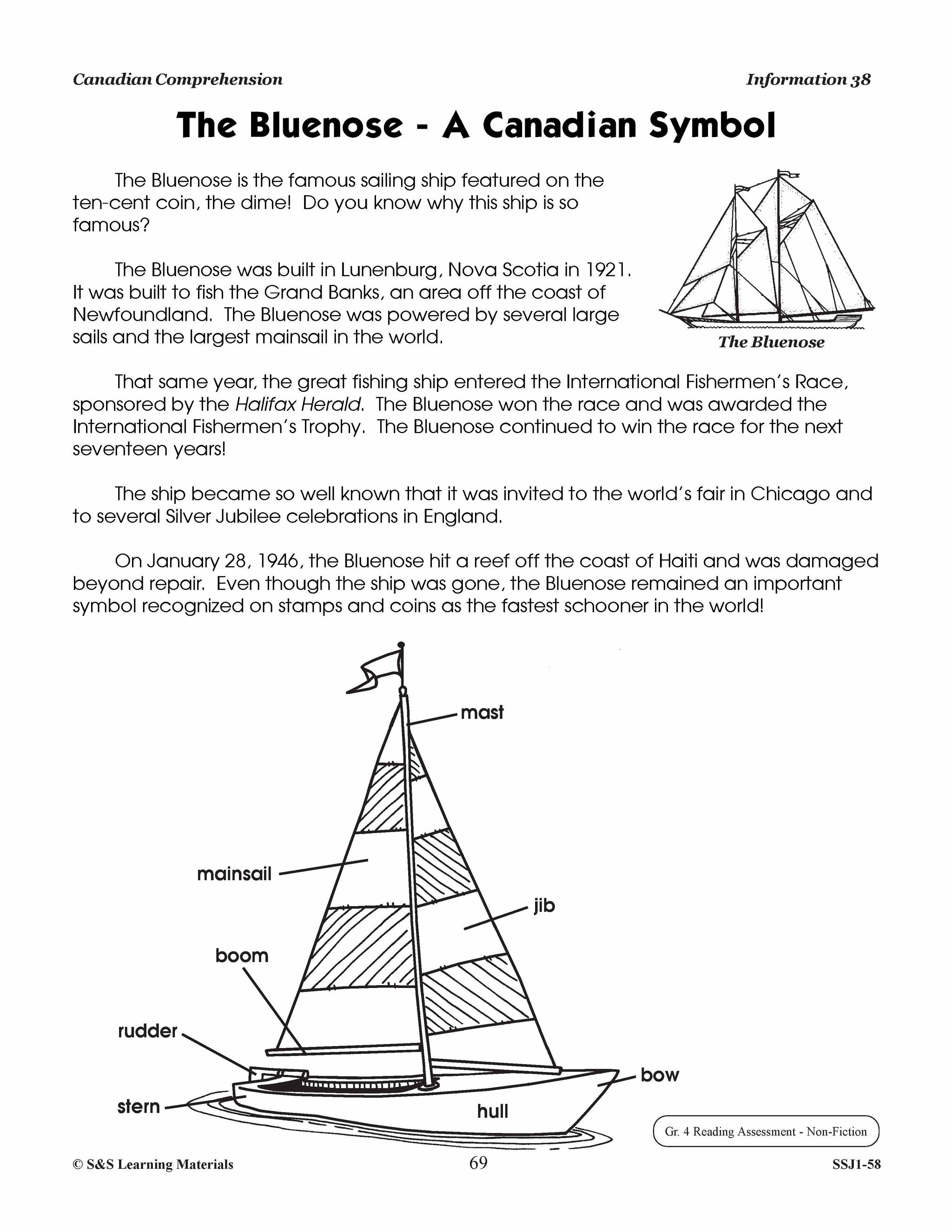 Canadian Comprehension

Information 38

The Bluenose - A Canadian Symbol

The Bluenose is the famous sailing ship featured on the ten-cent coin, the dime! Do you know why this ship is so famous?

The Bluenose was built in Lunenburg, Nova Scotia in 1921. It was built to fish the Grand Banks, an area off the coast of Newfoundland. The Bluenose was powered by several large sails and the largest mainsail in the world.

The Bluenose

That same year, the great fishing ship entered the International Fishermen's Race, sponsored by the Halifax Herald. The Bluenose won the race and was awarded the International Fishermen's Trophy. The Bluenose continued to win the race for the next seventeen years!

The ship became so well known that it was invited to the world's fair in Chicago and to several Silver Jubilee celebrations in England.

On January 28, 1946, the Bluenose hit a reef off the coast of Haiti and was damaged beyond repair. Even though the ship was gone, the Bluenose remained an important symbol recognized on stamps and coins as the fastest schooner in the world!

mast

mainsail

jib

boom

rudder

bow

stern

hull

Gr. 4 Reading Assessment - Non-Fiction

© S&S Learning Materials

69

SSJ1-58