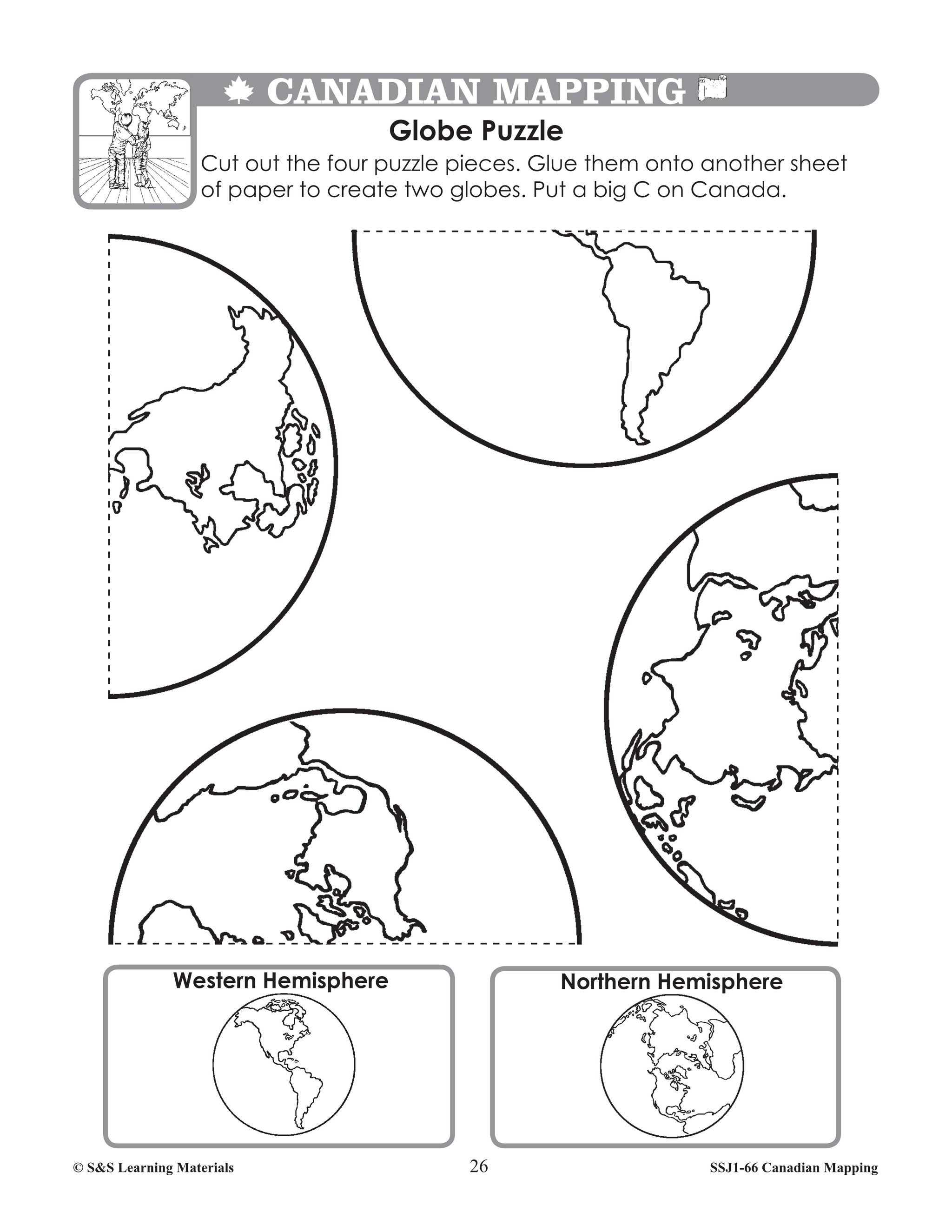 CANADIAN MAPPING

Globe Puzzle

Cut out the four puzzle pieces. Glue them onto another sheet of paper to create two globes. Put a big C on Canada.

Western Hemisphere

Northern Hemisphere

© S&S Learning Materials 26 SSJ1-66 Canadian Mapping