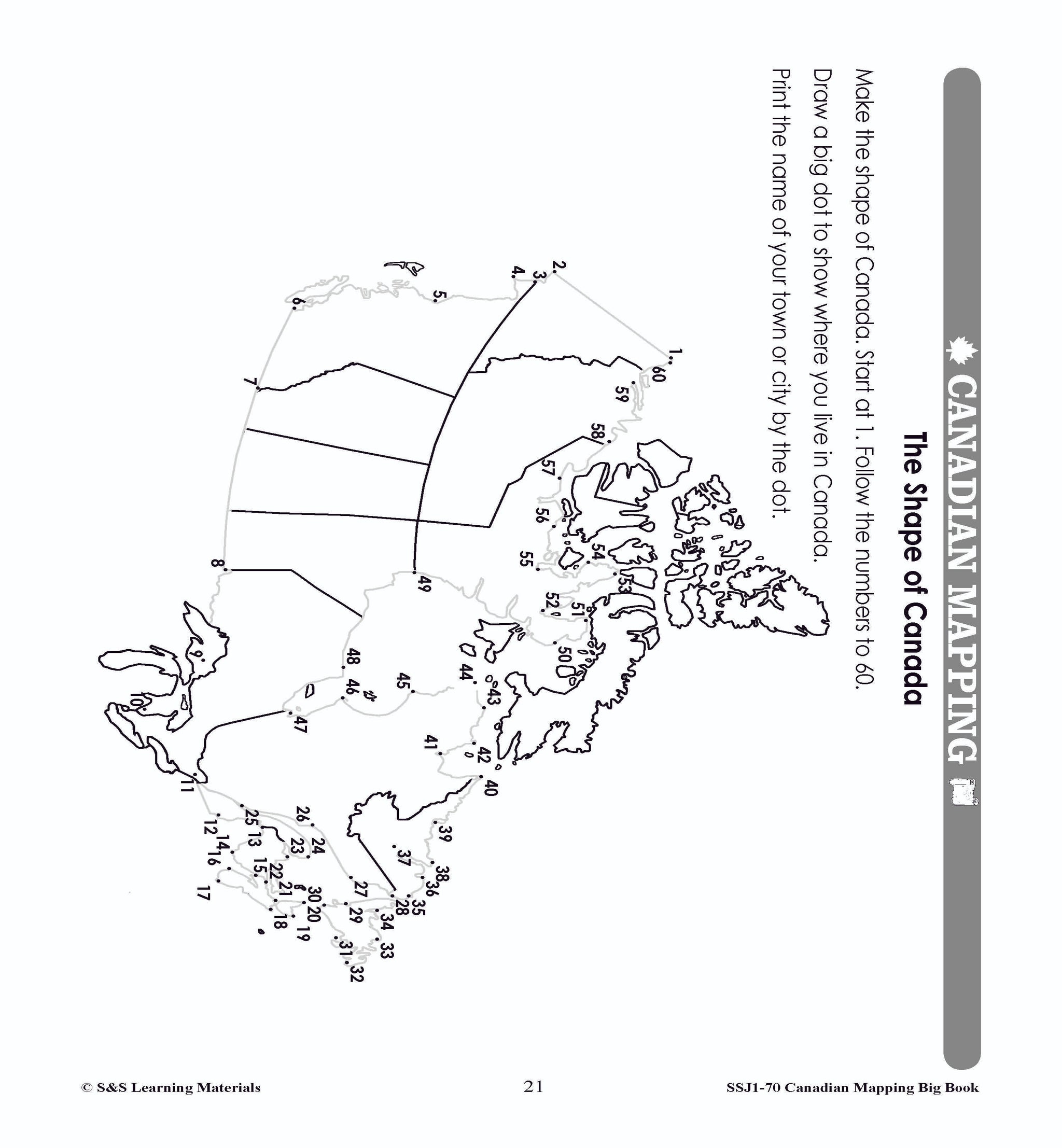 CANADIAN MAPPING

The Shape of Canada

Make the shape of Canada. Start at 1. Follow the numbers to 60.
Draw a big dot to show where you live in Canada.
Print the name of your town or city by the dot.

1. 2. 3. 4. 5. 6. 7. 8. 9. 10. 11 12 13 14 15 16 17 18 19 20 21 22 23 24 25 26 27 28 29 30 31 32 33 34 35 36 37 38 39 40 41 42 43 44 45 46 47 48 49 50 51 52 53 54 55 56 57 58 59 60

© S&S Learning Materials 21 SSJ1-70 Canadian Mapping Big Book