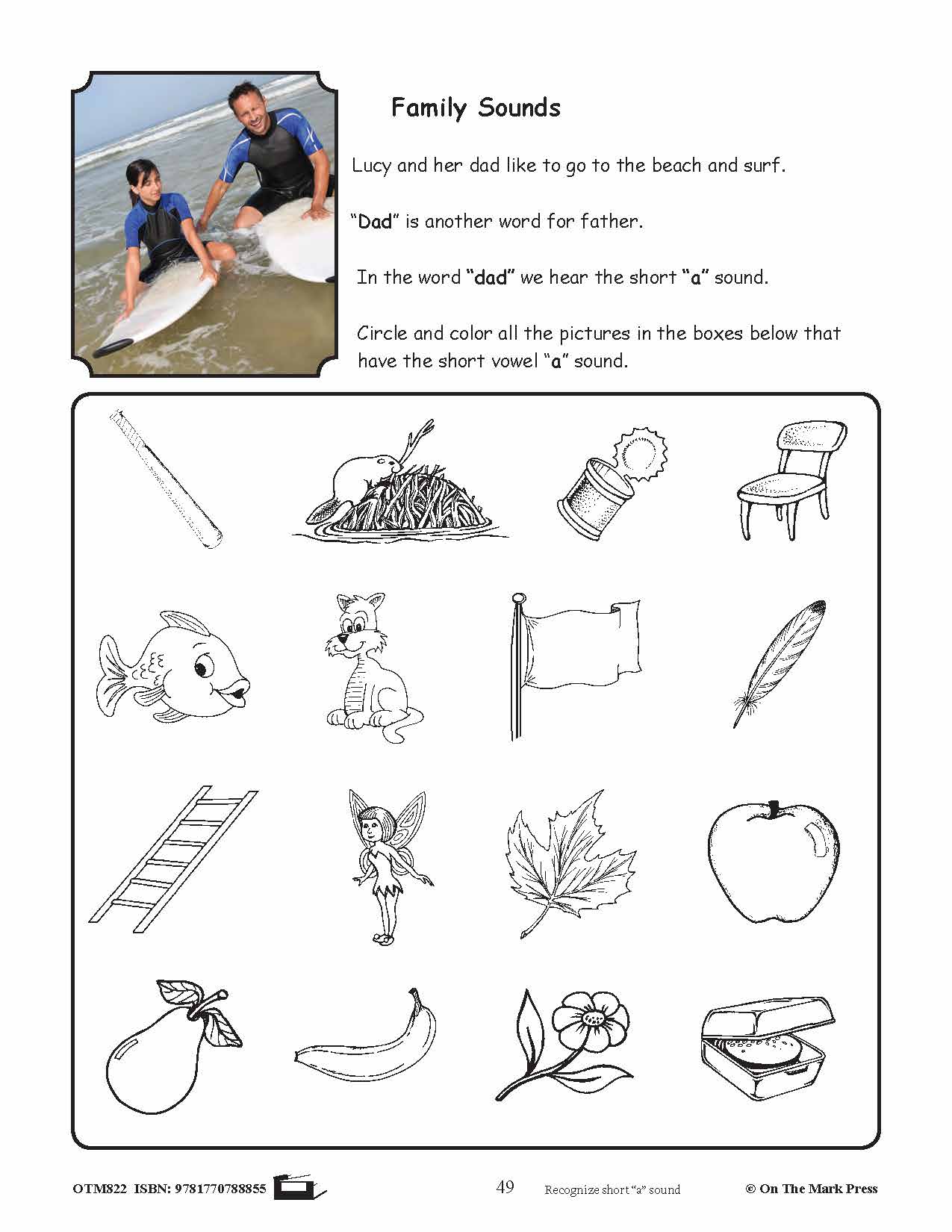 Family Sounds

Lucy and her dad like to go to the beach and surf.

"Dad" is another word for father.

In the word "dad" we hear the short "a" sound.

Circle and color all the pictures in the boxes below that have the short vowel "a" sound.

OTM822 ISBN: 9781770788855 49 Recognize short "a" sound © On The Mark Press