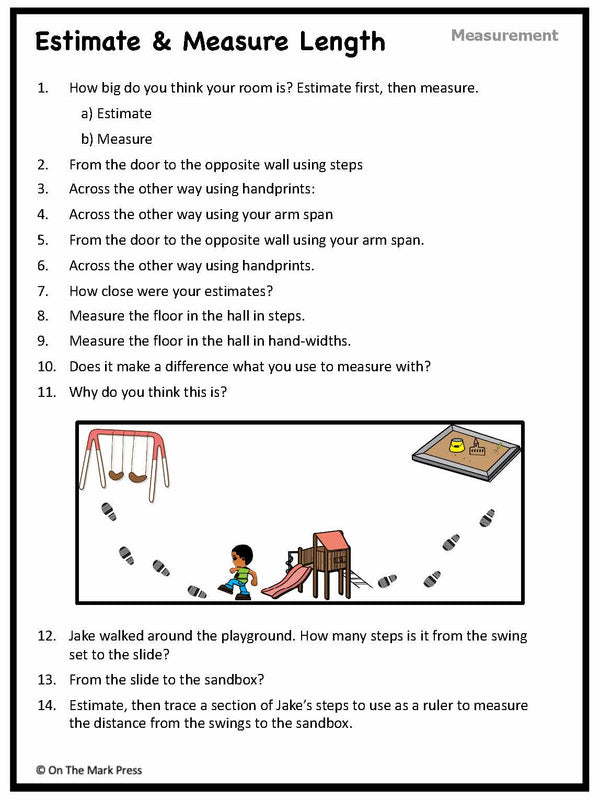 Estimate & Measure Length

Measurement

1. How big do you think your room is? Estimate first, then measure.

a) Estimate

b) Measure

2. From the door to the opposite wall using steps

3. Across the other way using handprints:

4. Across the other way using your arm span

5. From the door to the opposite wall using your arm span.

6. Across the other way using handprints.

7. How close were your estimates?

8. Measure the floor in the hall in steps.

9. Measure the floor in the hall in hand-widths.

10. Does it make a difference what you use to measure with?

11. Why do you think this is?

12. Jake walked around the playground. How many steps is it from the swing set to the slide?

13. From the slide to the sandbox?

14. Estimate, then trace a section of Jake's steps to use as a ruler to measure the distance from the swings to the sandbox.

© On The Mark Press