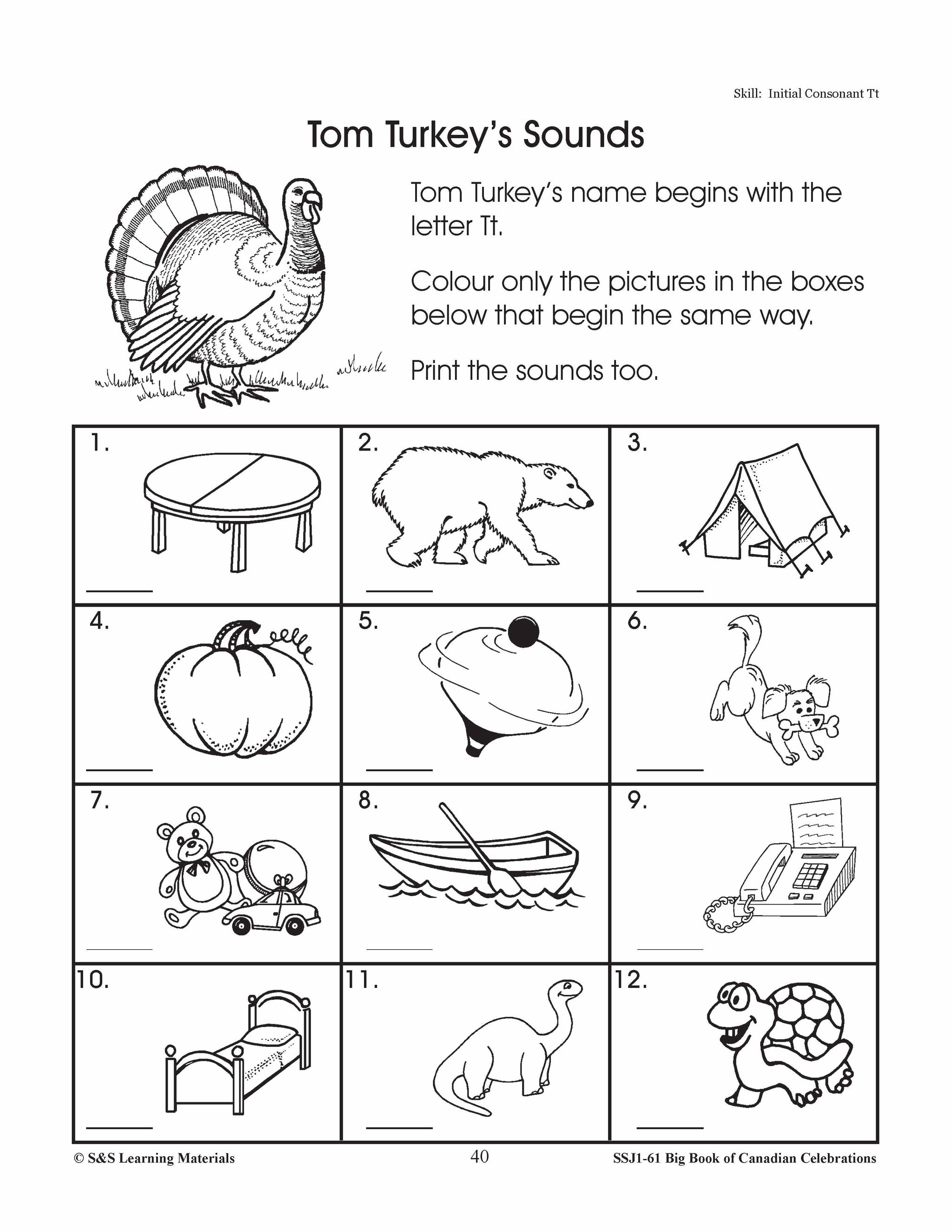 Skill: Initial Consonant Tt

Tom Turkey's Sounds

Tom Turkey's name begins with the letter Tt.

Colour only the pictures in the boxes below that begin the same way.

Print the sounds too.

| 1. ______ | 2. ______ | 3. ______ |
|---|---|---|
| 4. ______ | 5. ______ | 6. ______ |
| 7. ______ | 8. ______ | 9. ______ |
| 10. ______ | 11. ______ | 12. ______ |

© S&S Learning Materials

40

SSJ1-61 Big Book of Canadian Celebrations