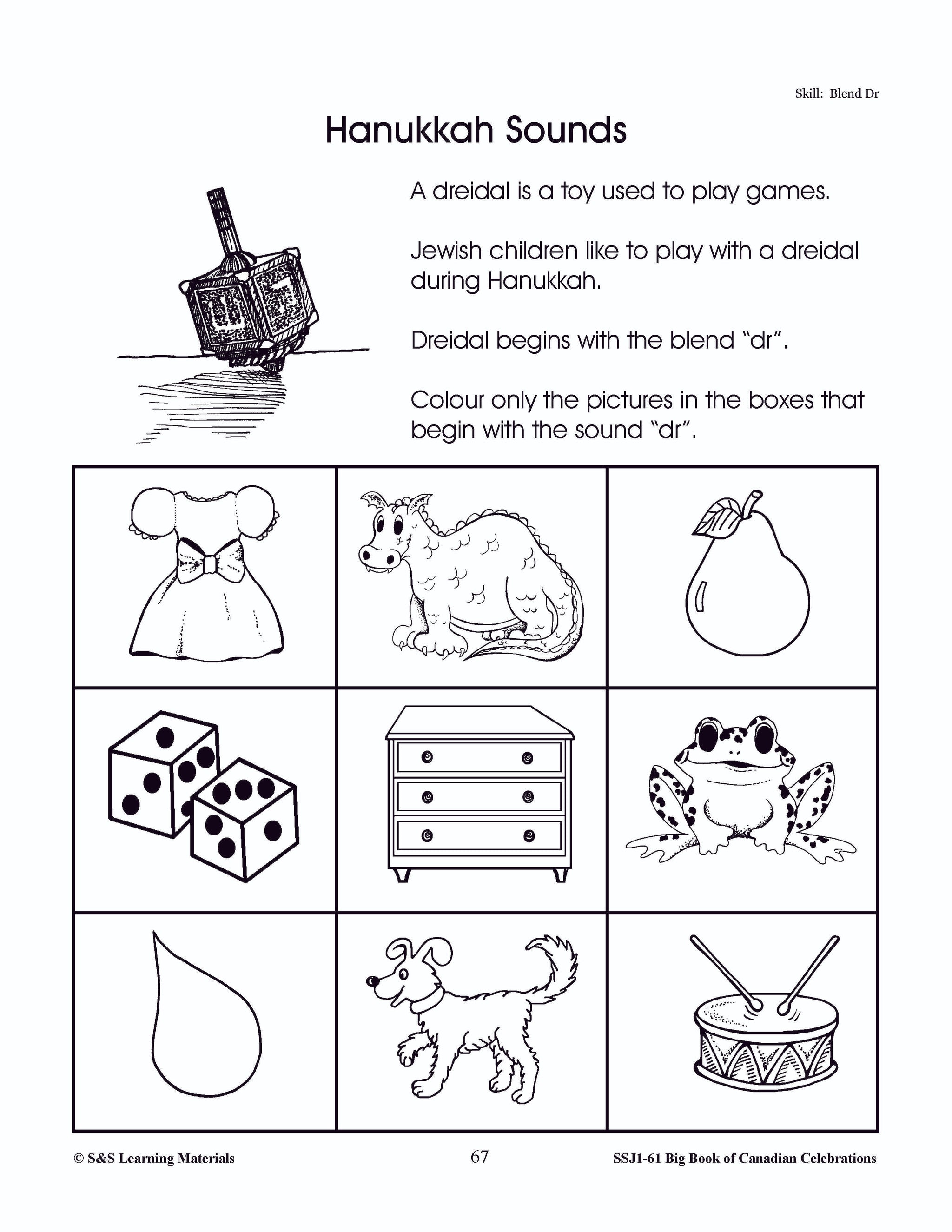 Skill: Blend Dr

Hanukkah Sounds

A dreidal is a toy used to play games.

Jewish children like to play with a dreidal during Hanukkah.

Dreidal begins with the blend "dr".

Colour only the pictures in the boxes that begin with the sound "dr".

© S&S Learning Materials 67 SSJ1-61 Big Book of Canadian Celebrations