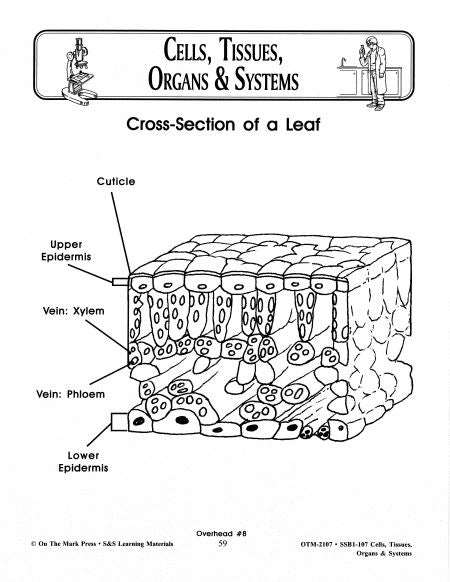 CELLS, TISSUES, ORGANS & SYSTEMS

Cross-Section of a Leaf

Cuticle

Upper Epidermis

Vein: Xylem

Vein: Phloem

Lower Epidermis

Overhead #8

© On The Mark Press • S&S Learning Materials

59

OTM-2107 • SSB1-107 Cells, Tissues, Organs & Systems