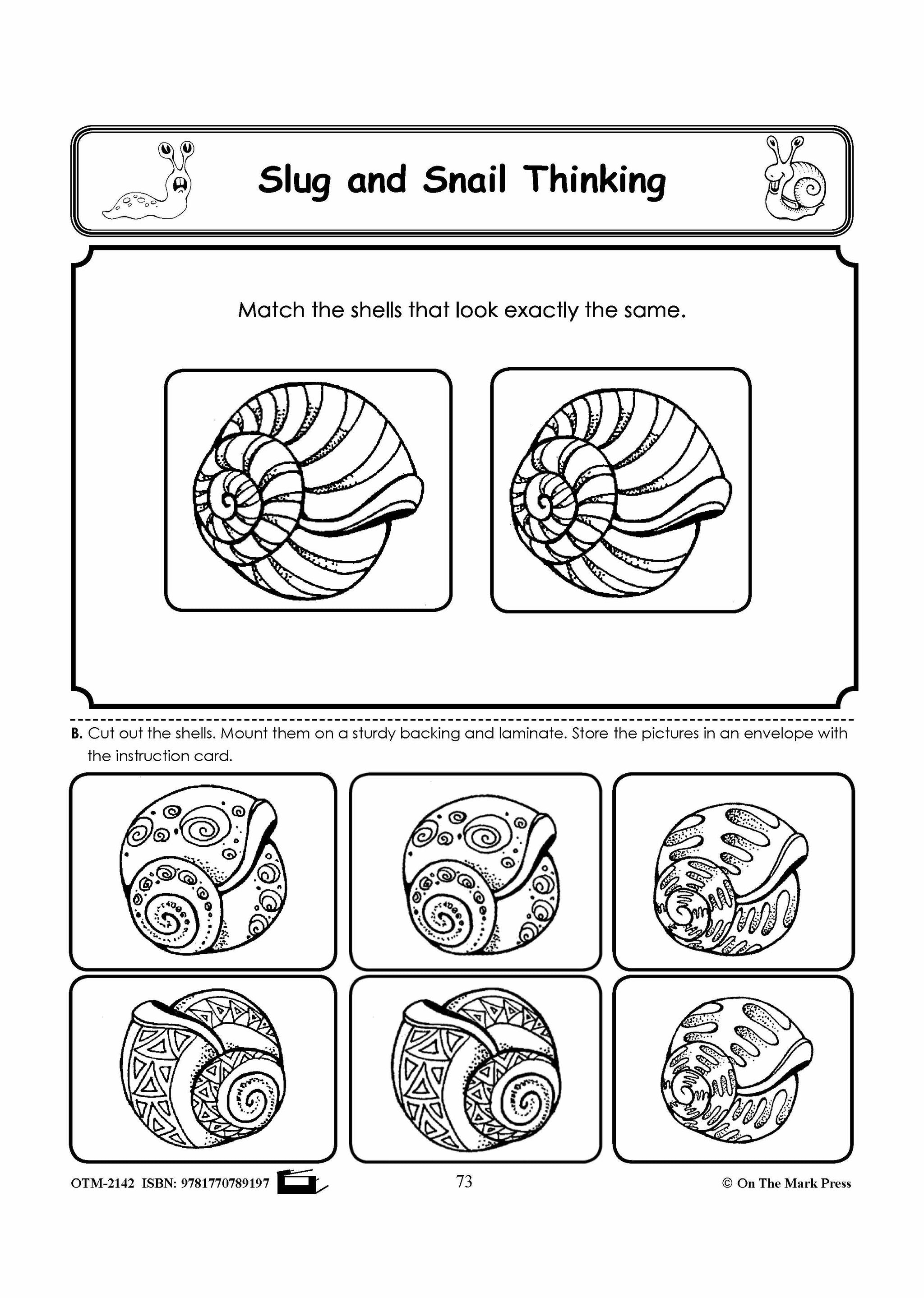 Slug and Snail Thinking

Match the shells that look exactly the same.

B. Cut out the shells. Mount them on a sturdy backing and laminate. Store the pictures in an envelope with the instruction card.

OTM-2142 ISBN: 9781770789197

73

© On The Mark Press