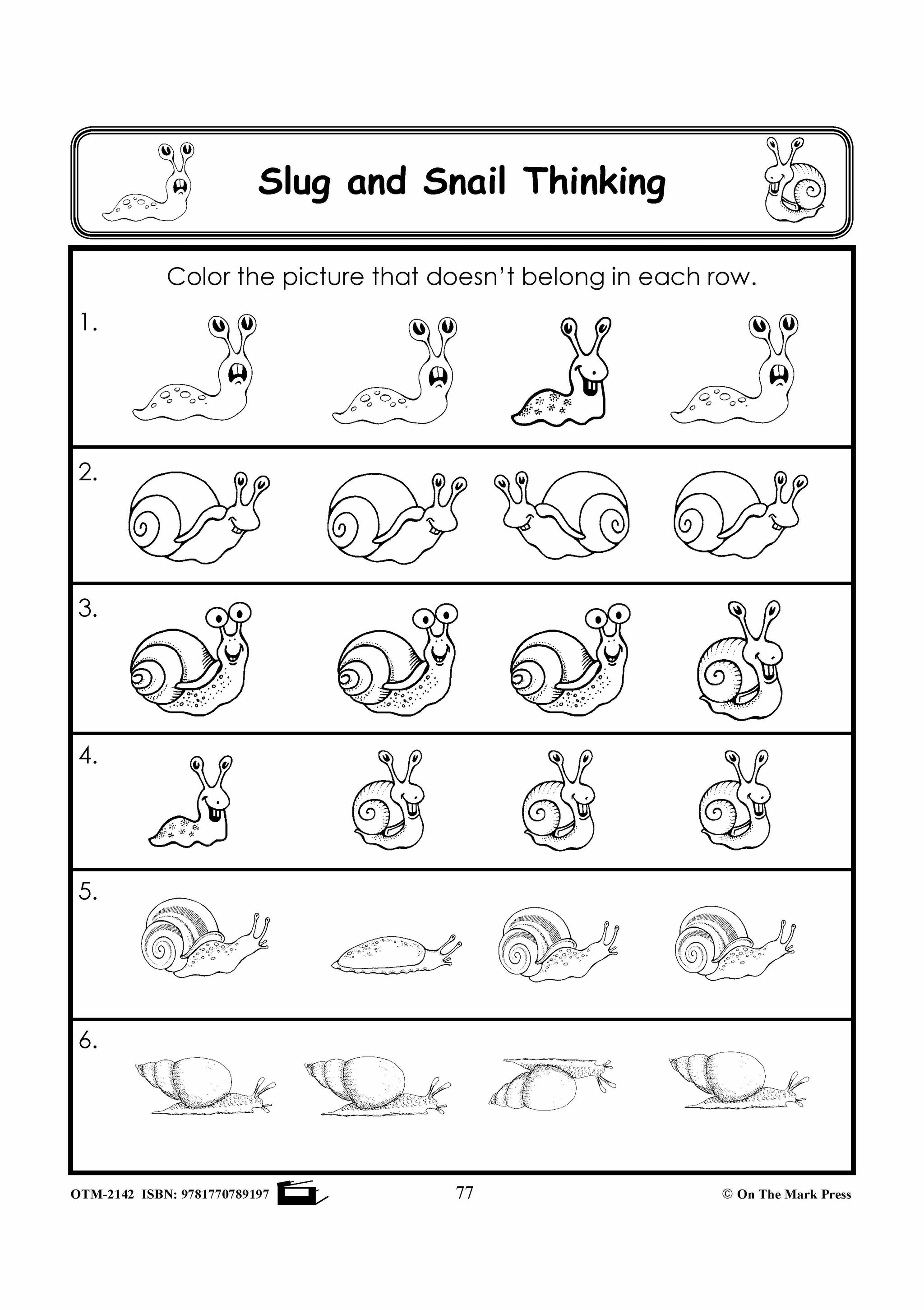 Slug and Snail Thinking

Color the picture that doesn't belong in each row.

1.

2.

3.

4.

5.

6.

OTM-2142 ISBN: 9781770789197

77

© On The Mark Press