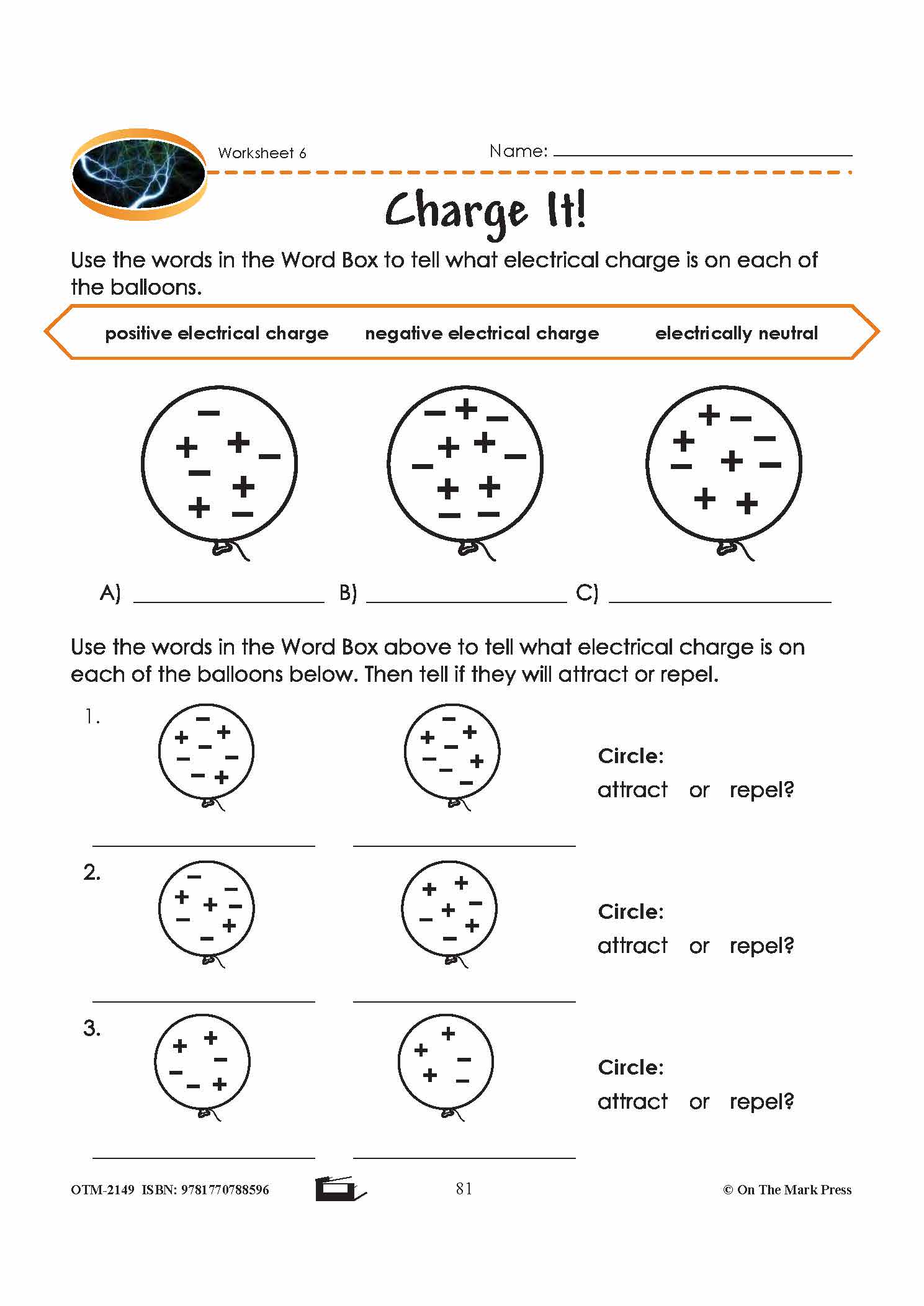 Worksheet 6

Name: ____________________

Charge It!

Use the words in the Word Box to tell what electrical charge is on each of the balloons.

positive electrical charge   negative electrical charge   electrically neutral

A) ____________ B) ____________ C) ____________

Use the words in the Word Box above to tell what electrical charge is on each of the balloons below. Then tell if they will attract or repel.

1.

Circle:
attract or repel?

2.

Circle:
attract or repel?

3.

Circle:
attract or repel?

OTM-2149 ISBN: 9781770788596   81   © On The Mark Press