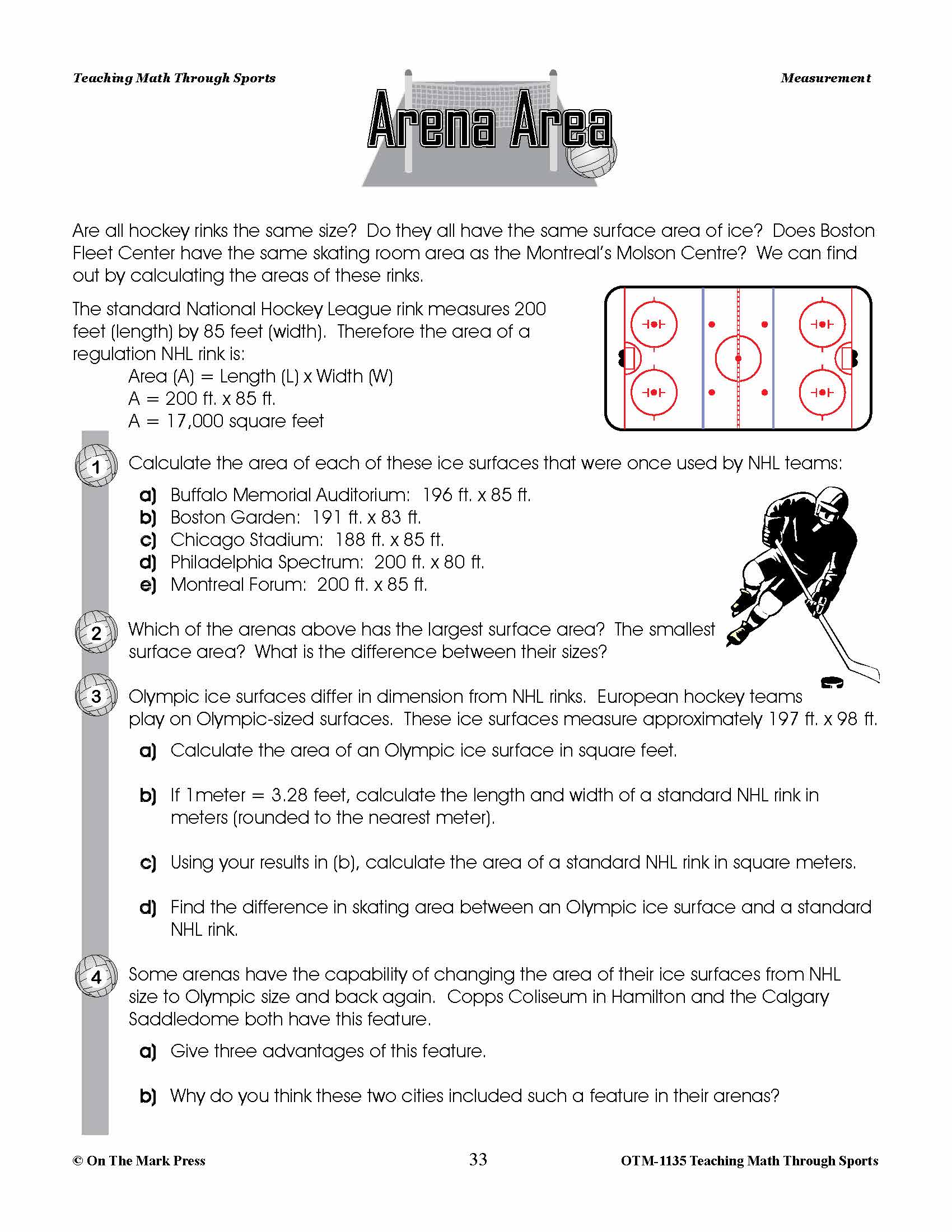 Teaching Math Through Sports

Measurement

Arena Area

Are all hockey rinks the same size? Do they all have the same surface area of ice? Does Boston Fleet Center have the same skating room area as the Montreal's Molson Centre? We can find out by calculating the areas of these rinks.

The standard National Hockey League rink measures 200 feet (length) by 85 feet (width). Therefore the area of a regulation NHL rink is:

Area (A) = Length (L) x Width (W)
A = 200 ft. x 85 ft.
A = 17,000 square feet

1 Calculate the area of each of these ice surfaces that were once used by NHL teams:

a) Buffalo Memorial Auditorium: 196 ft. x 85 ft.
b) Boston Garden: 191 ft. x 83 ft.
c) Chicago Stadium: 188 ft. x 85 ft.
d) Philadelphia Spectrum: 200 ft. x 80 ft.
e) Montreal Forum: 200 ft. x 85 ft.

2 Which of the arenas above has the largest surface area? The smallest surface area? What is the difference between their sizes?

3 Olympic ice surfaces differ in dimension from NHL rinks. European hockey teams play on Olympic-sized surfaces. These ice surfaces measure approximately 197 ft. x 98 ft.

a) Calculate the area of an Olympic ice surface in square feet.

b) If 1meter = 3.28 feet, calculate the length and width of a standard NHL rink in meters (rounded to the nearest meter).

c) Using your results in (b), calculate the area of a standard NHL rink in square meters.

d) Find the difference in skating area between an Olympic ice surface and a standard NHL rink.

4 Some arenas have the capability of changing the area of their ice surfaces from NHL size to Olympic size and back again. Copps Coliseum in Hamilton and the Calgary Saddledome both have this feature.

a) Give three advantages of this feature.

b) Why do you think these two cities included such a feature in their arenas?

© On The Mark Press

33

OTM-1135 Teaching Math Through Sports