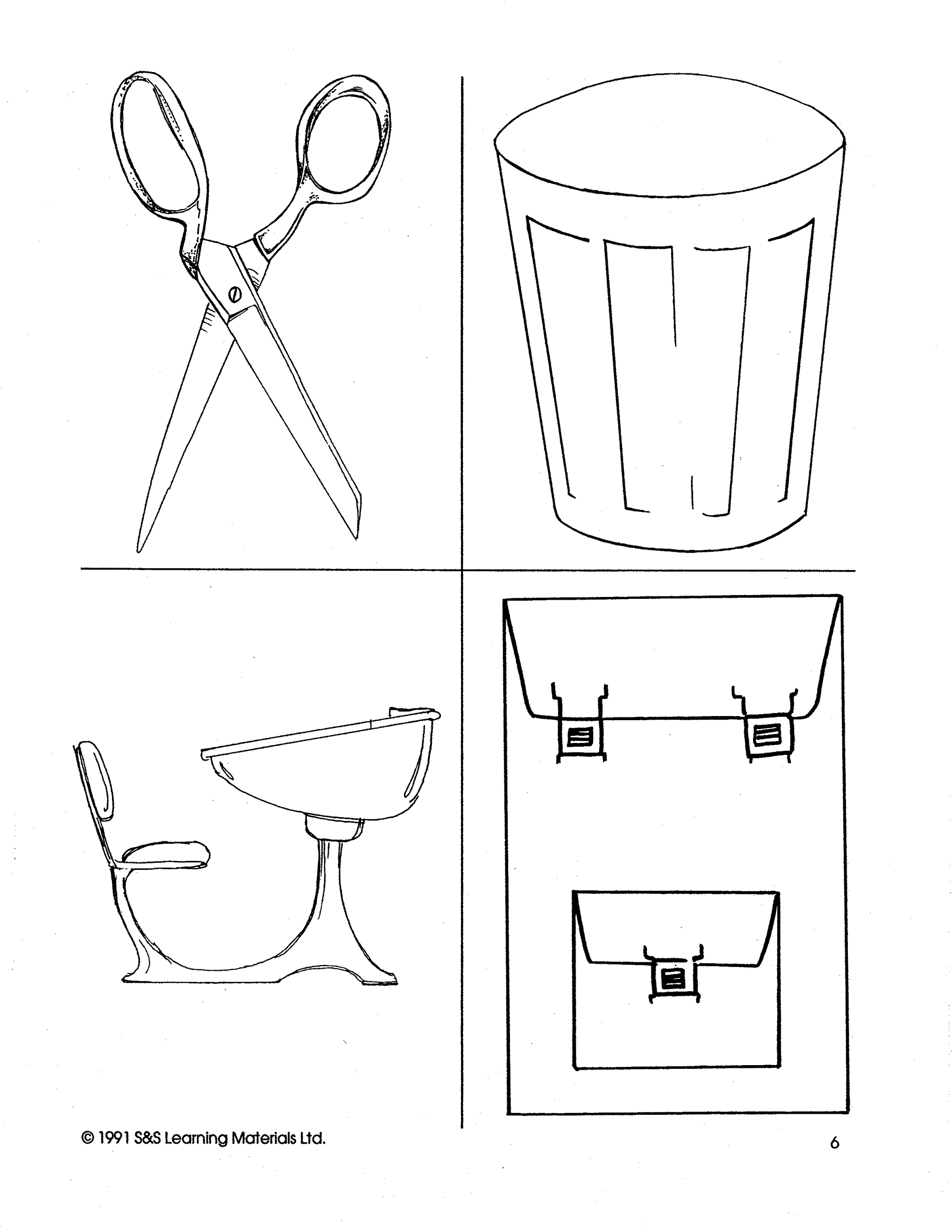 © 1991 S&S Learning Materials Ltd.

6