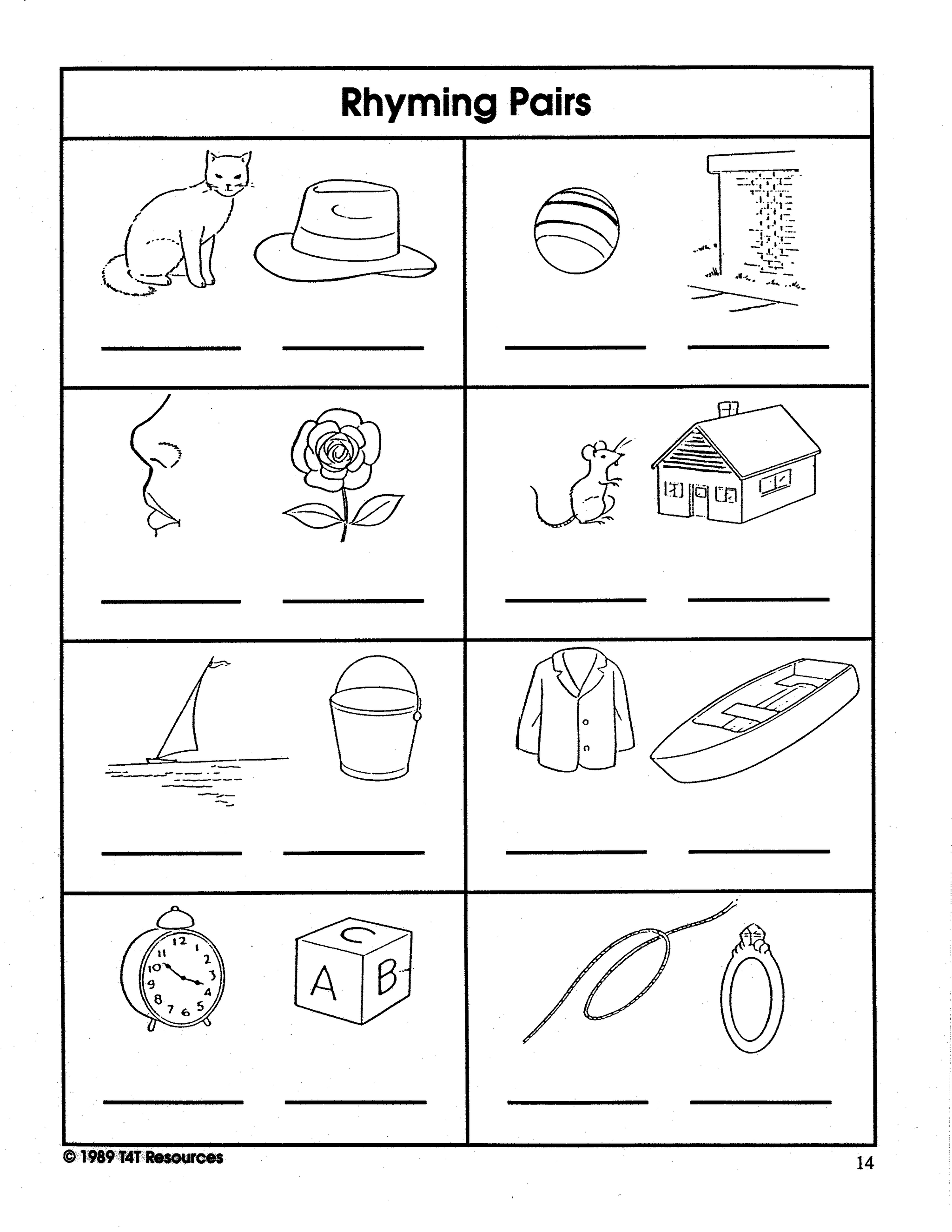 Rhyming Pairs

12
1
2
3
4
5
6
7
8
9
10
11

C
A
B

© 1989 T4T Resources

14